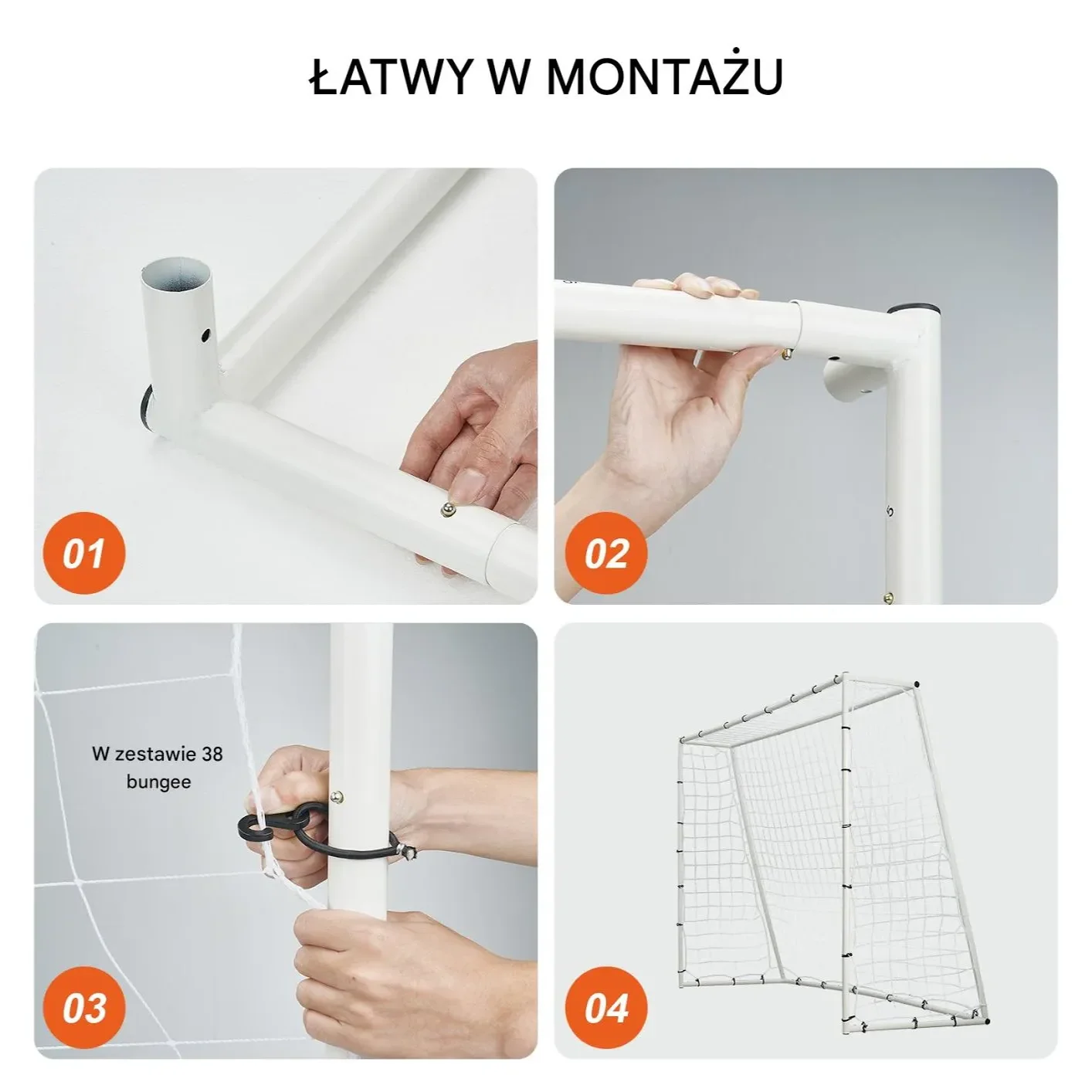 ŁATWY W MONTAŻU

01

02

W zestawie 38 bungee

03

04