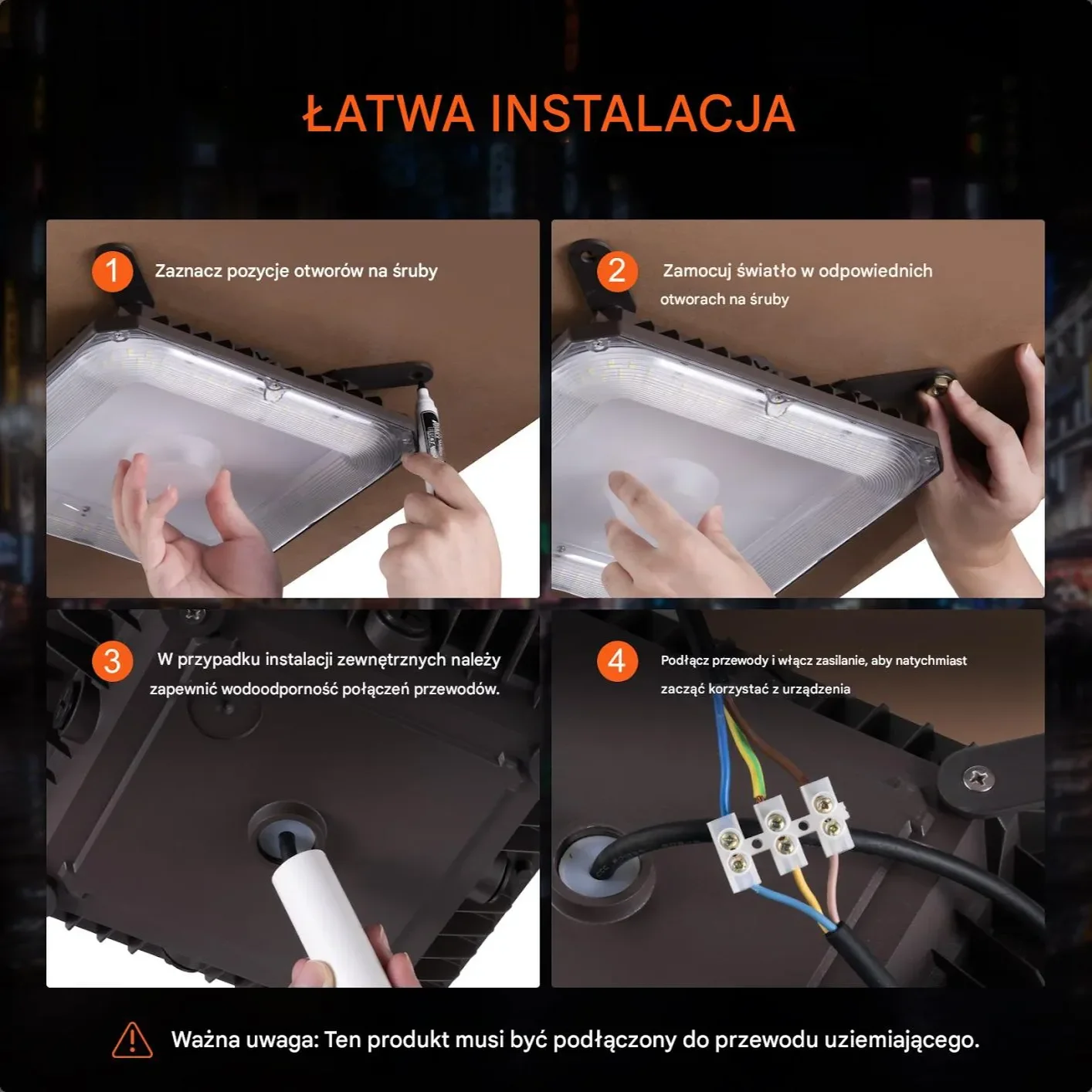 ŁATWA INSTALACJA

1 Zaznacz pozycje otworów na śruby

2 Zamocuj światło w odpowiednich otworach na śruby

3 W przypadku instalacji zewnętrznych należy zapewnić wodoodporność połączeń przewodów.

4 Podłącz przewody i włącz zasilanie, aby natychmiast zacząć korzystać z urządzenia

Ważna uwaga: Ten produkt musi być podłączony do przewodu uziemiającego.