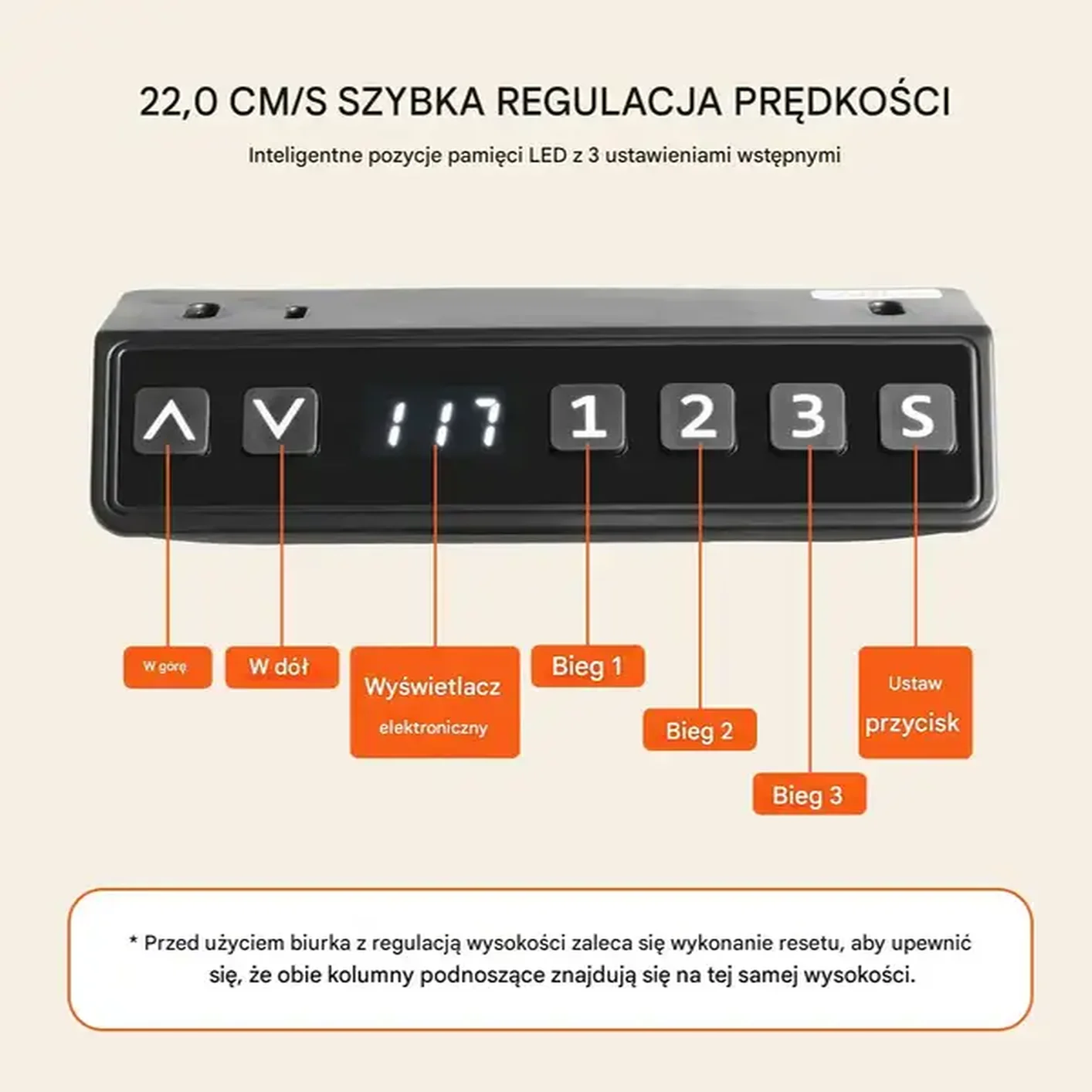 22,0 CM/S SZYBKA REGULACJA PRĘDKOŚCI

Inteligentne pozycje pamięci LED z 3 ustawieniami wstępnymi

117

1

2

3

S

W górę

W dół

Wyświetlacz elektroniczny

Bieg 1

Bieg 2

Bieg 3

Ustaw przycisk

* Przed użyciem biurka z regulacją wysokości zaleca się wykonanie resetu, aby upewnić się, że obie kolumny podnoszące znajdują się na tej samej wysokości.