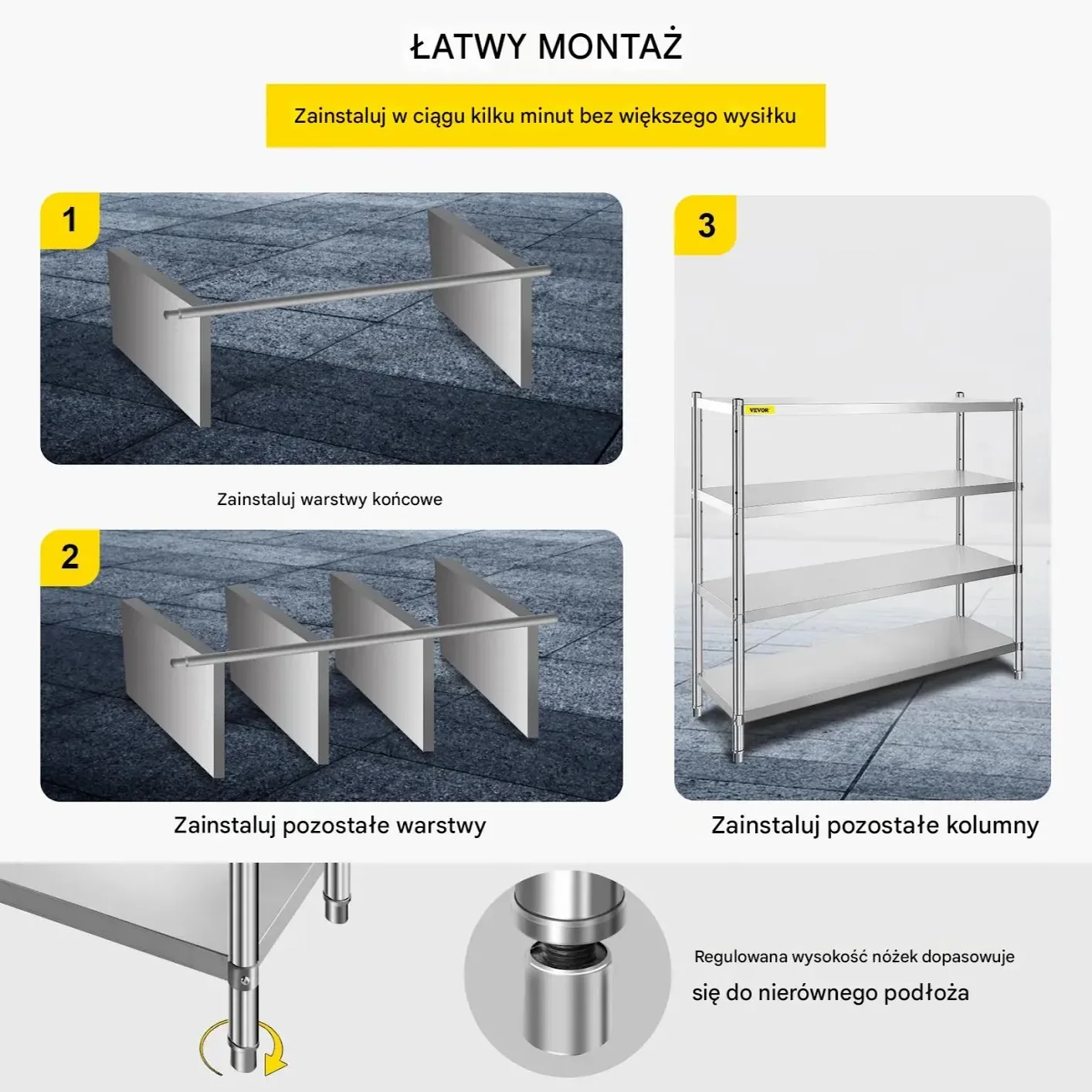 ŁATWY MONTAŻ

Zainstaluj w ciągu kilku minut bez większego wysiłku

1

Zainstaluj warstwy końcowe

2

Zainstaluj pozostałe warstwy

3

VEVOR

Zainstaluj pozostałe kolumny

Regulowana wysokość nóżek dopasowuje się do nierównego podłoża