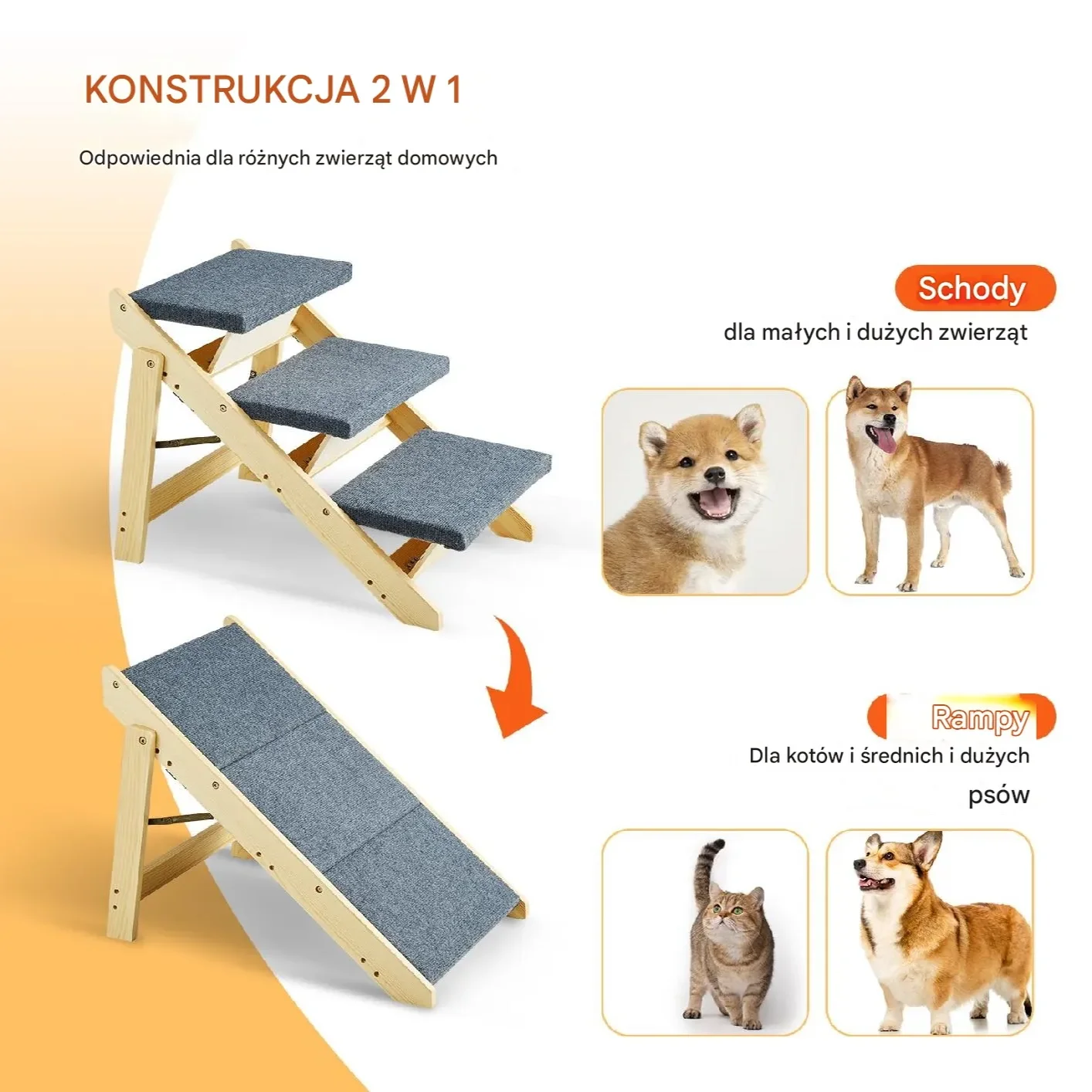 KONSTRUKCJA 2 W 1

Odpowiednia dla różnych zwierząt domowych

Schody

dla małych i dużych zwierząt

Rampy

Dla kotów i średnich i dużych psów