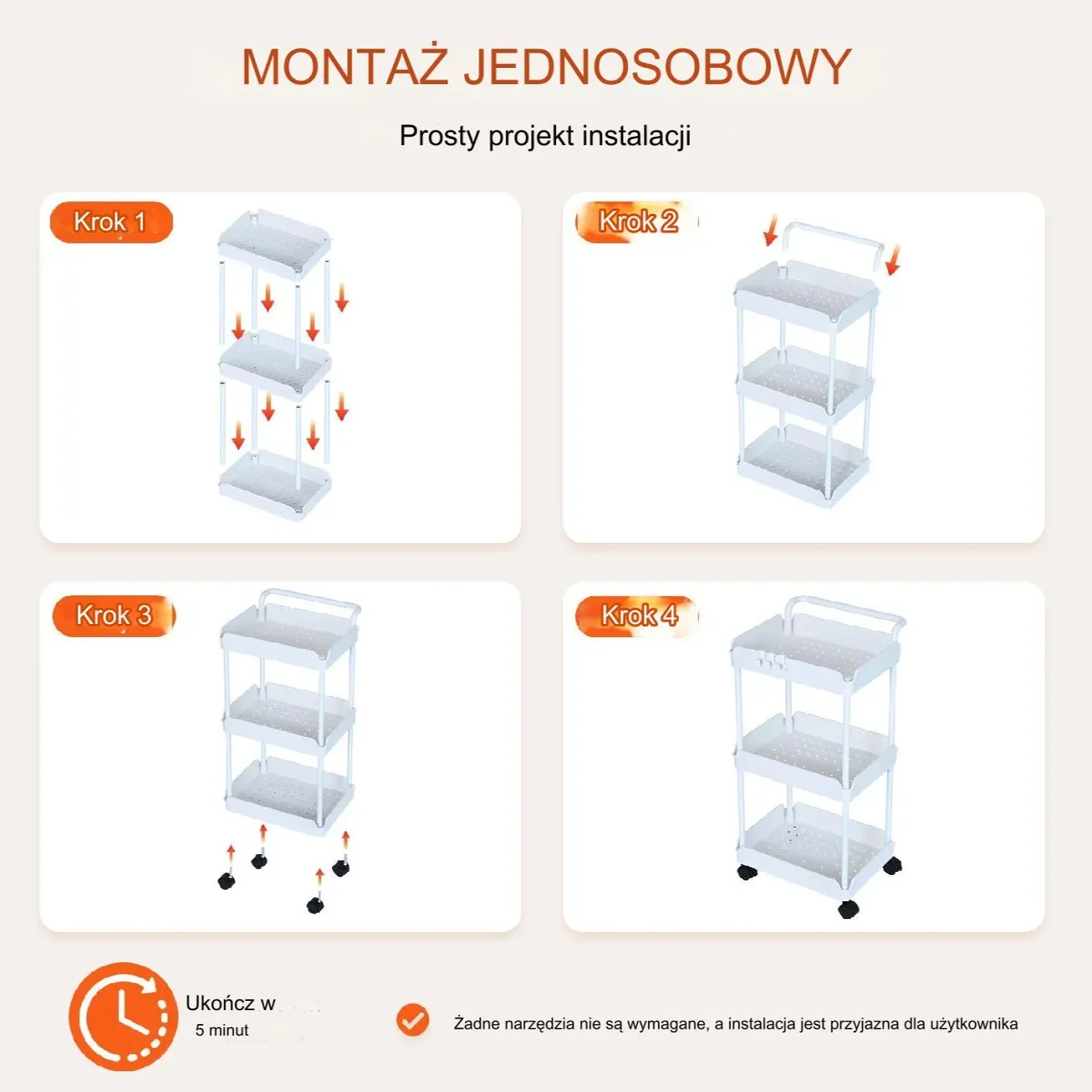 MONTAŻ JEDNOSOBOWY

Prosty projekt instalacji

Krok 1

Krok 2

Krok 3

Krok 4

Ukończ w
5 minut

Żadne narzędzia nie są wymagane, a instalacja jest przyjazna dla użytkownika