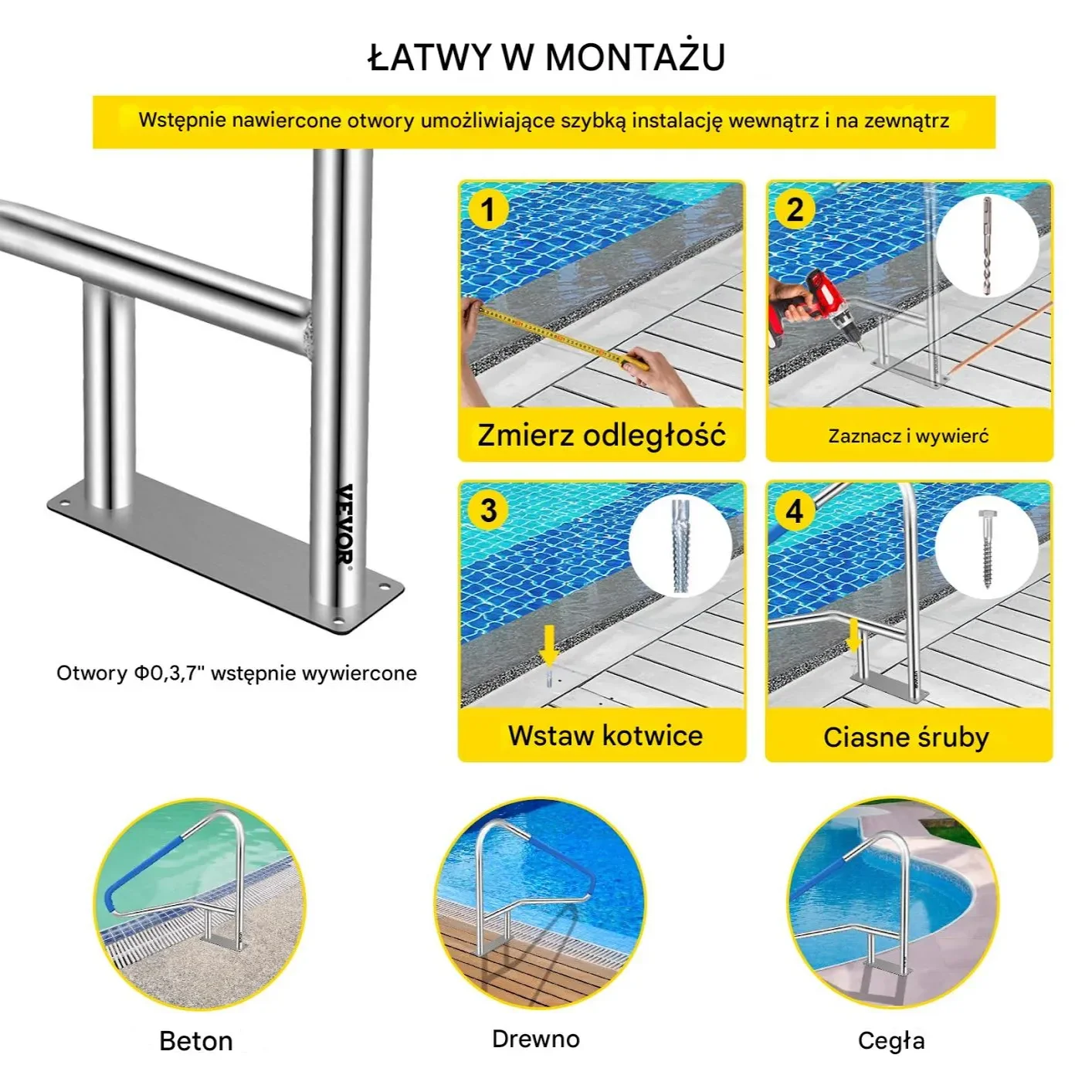 ŁATWY W MONTAŻU

Wstępnie nawiercone otwory umożliwiające szybką instalację wewnątrz i na zewnątrz

VEVOR

Otwory Φ0,3,7" wstępnie wywiercone

1
Zmierz odległość

2
Zaznacz i wywierć

3
Wstaw kotwice

4
Ciasne śruby

Beton

Drewno

Cegła