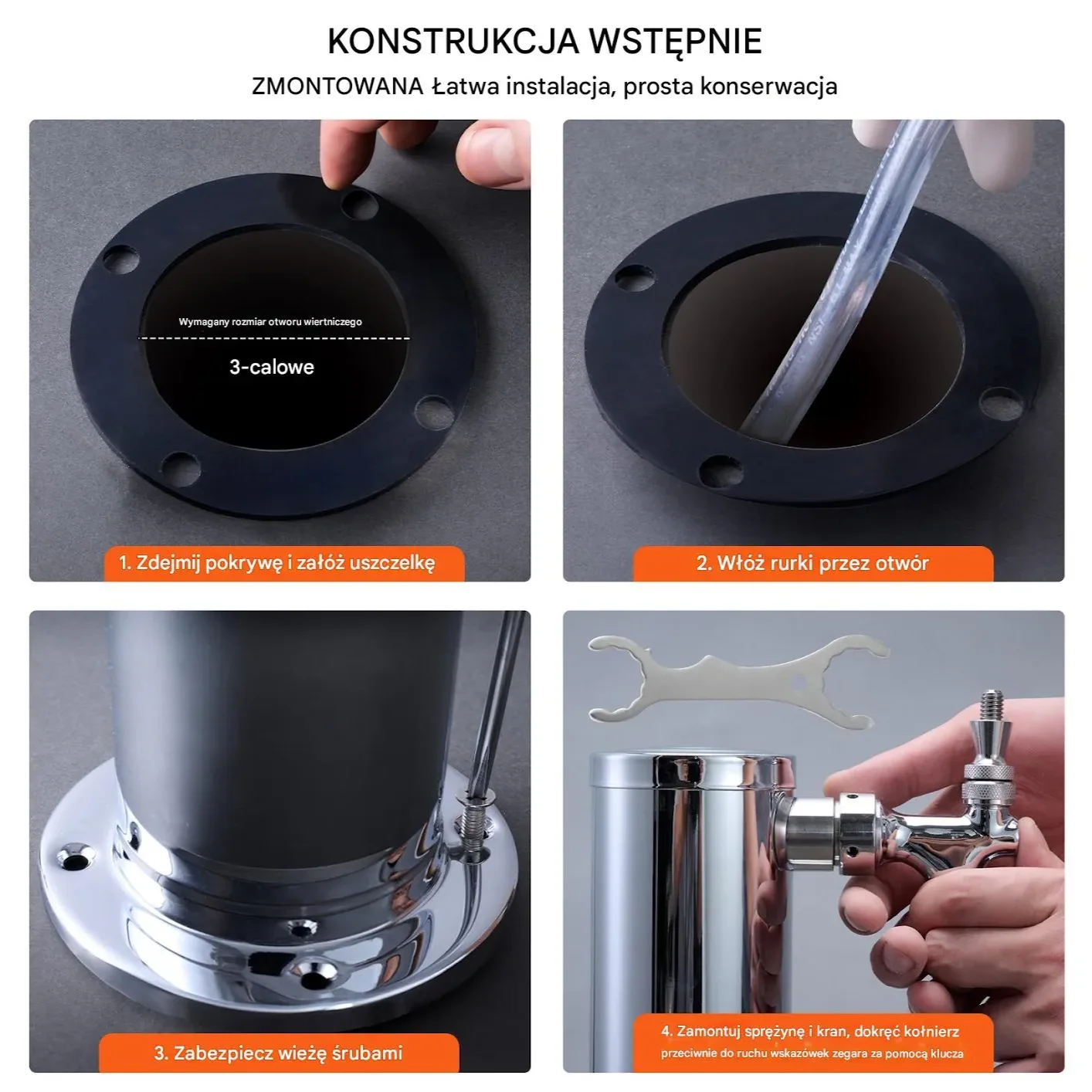 KONSTRUKCJA WSTĘPNIE

ZMONTOWANA Łatwa instalacja, prosta konserwacja

Wymagany rozmiar otworu wiertniczego

3-calowe

1. Zdejmij pokrywę i załóż uszczelkę

2. Włóż rurki przez otwór

3. Zabezpiecz wieżę śrubami

4. Zamontuj sprężynę i kran, dokręć kołnierz przeciwnie do ruchu wskazówek zegara za pomocą klucza