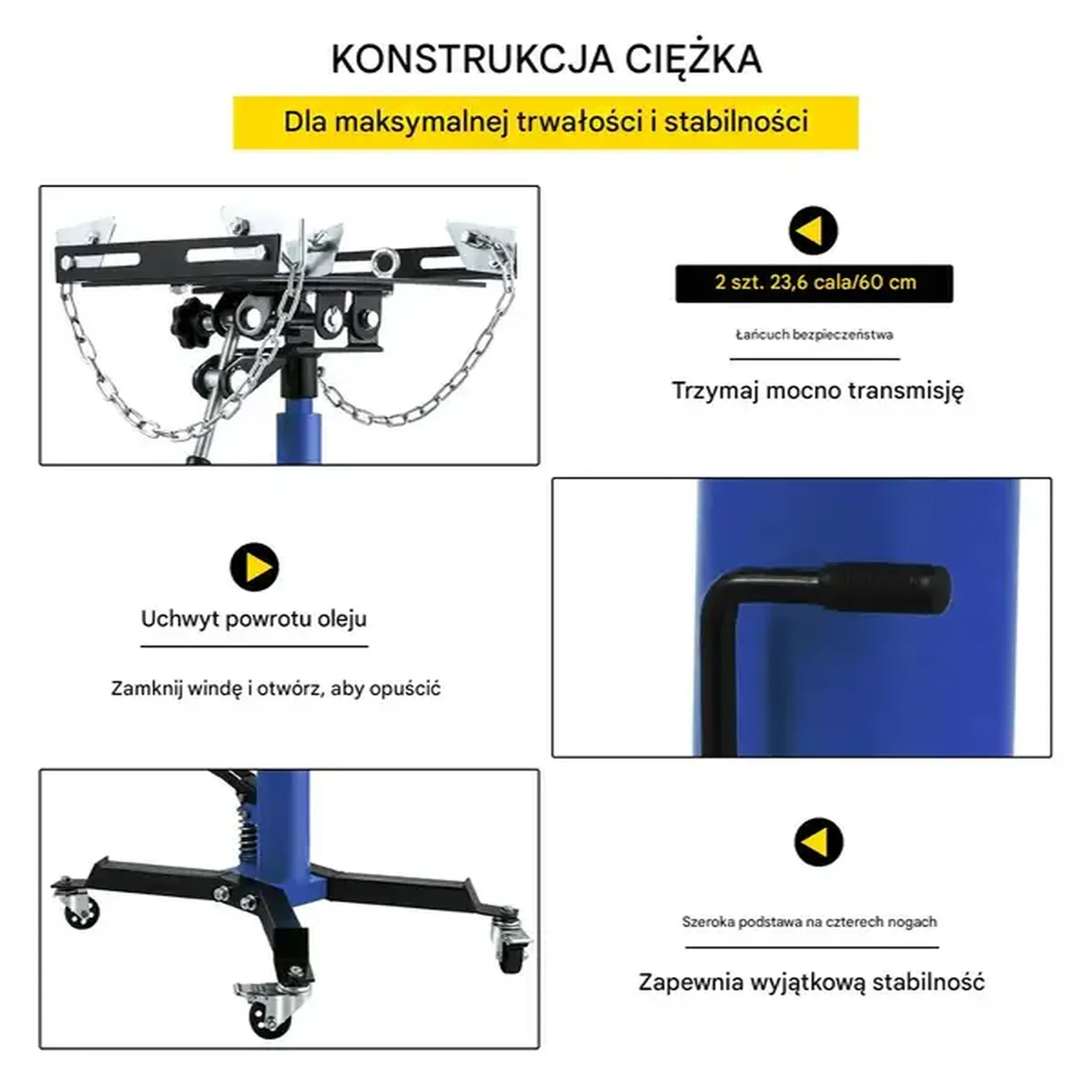 KONSTRUKCJA CIĘŻKA

Dla maksymalnej trwałości i stabilności

2 szt. 23,6 cala/60 cm

Łańcuch bezpieczeństwa

Trzymaj mocno transmisję

Uchwyt powrotu oleju

Zamknij windę i otwórz, aby opuścić

Szeroka podstawa na czterech nogach

Zapewnia wyjątkową stabilność