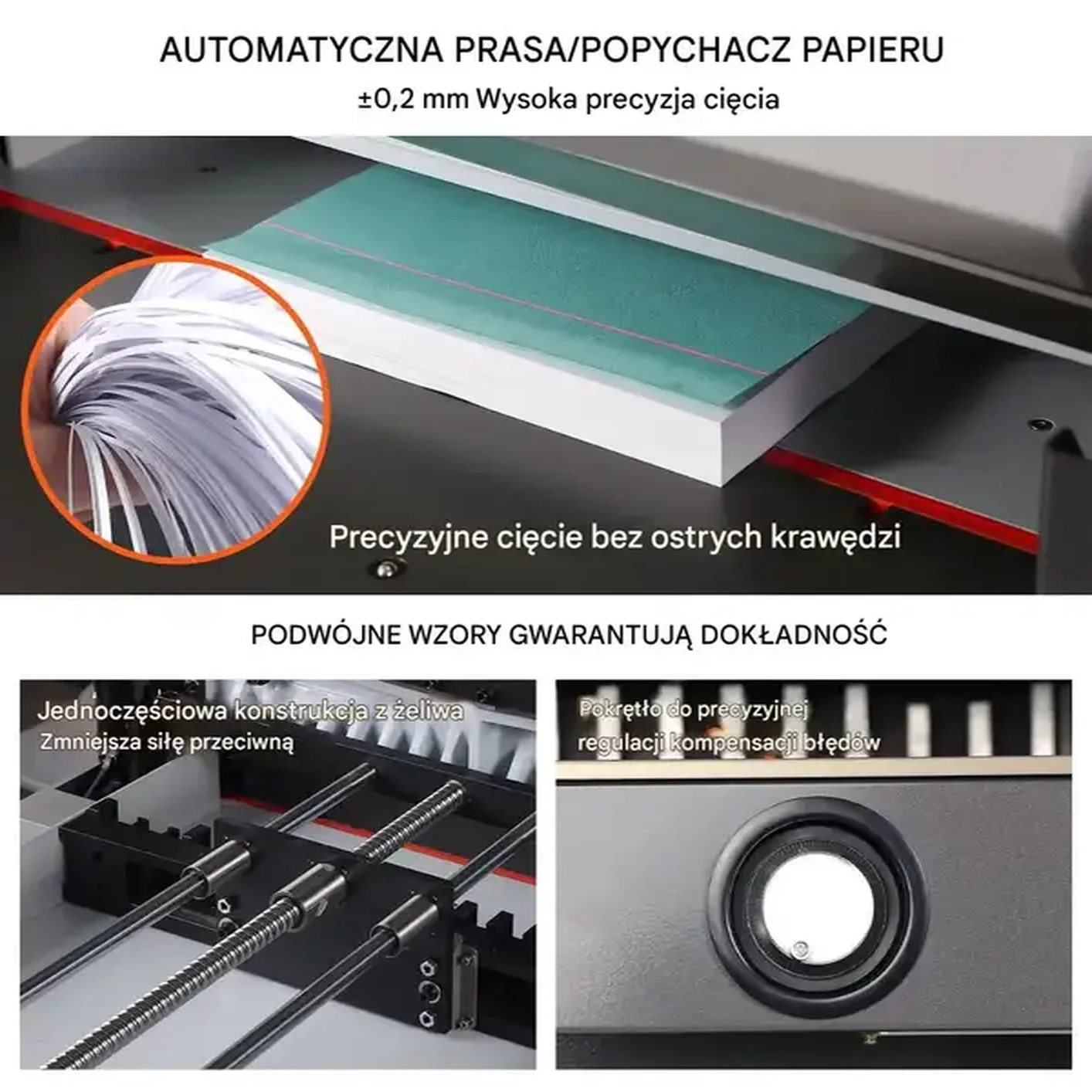 AUTOMATYCZNA PRASA/POPYCHACZ PAPIERU

±0,2 mm Wysoka precyzja cięcia

Precyzyjne cięcie bez ostrych krawędzi

PODWÓJNE WZORY GWARANTUJĄ DOKŁADNOŚĆ

Jednoczęściowa konstrukcja z żeliwa
Zmniejsza siłę przeciwną

Pokrętło do precyzyjnej
regulacji kompensacji błędów