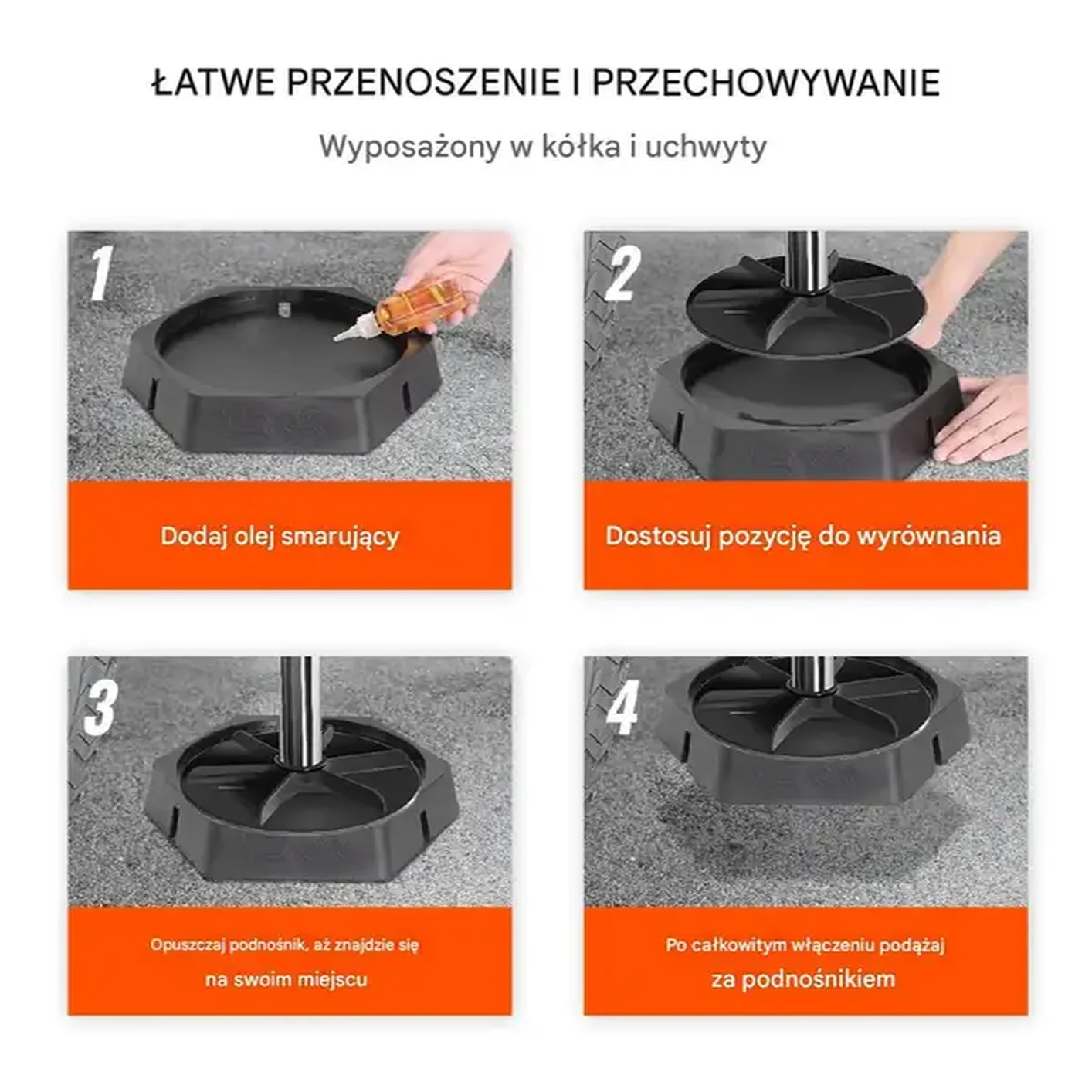 ŁATWE PRZENOSZENIE I PRZECHOWYWANIE

Wyposażony w kółka i uchwyty

1

Dodaj olej smarujący

2

Dostosuj pozycję do wyrównania

3

Opuszczaj podnośnik, aż znajdzie się na swoim miejscu

4

Po całkowitym włączeniu podążaj za podnośnikiem