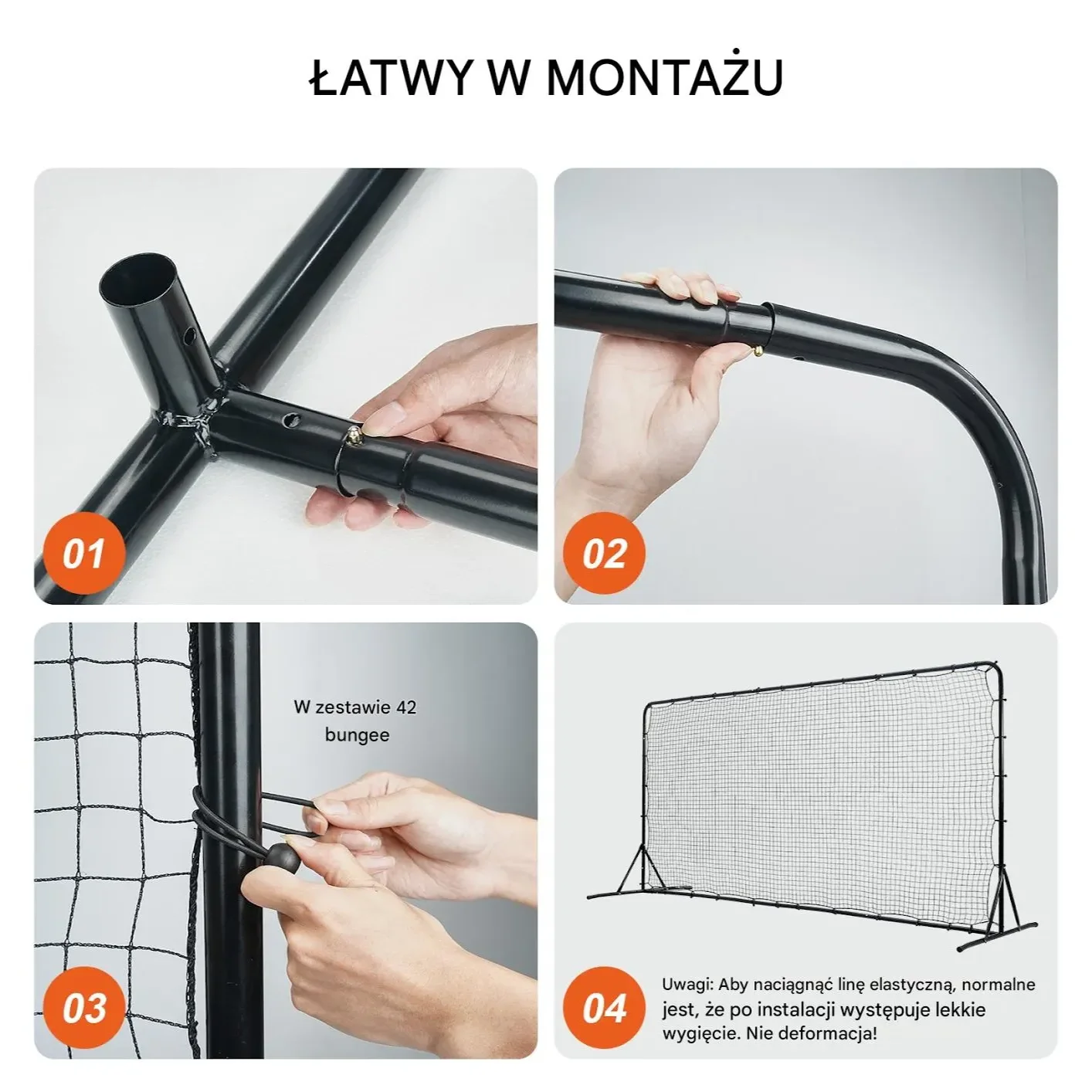 ŁATWY W MONTAŻU

01

02

W zestawie 42 bungee

03

04

Uwagi: Aby naciągnąć linę elastyczną, normalne jest, że po instalacji występuje lekkie wygięcie. Nie deformacja!