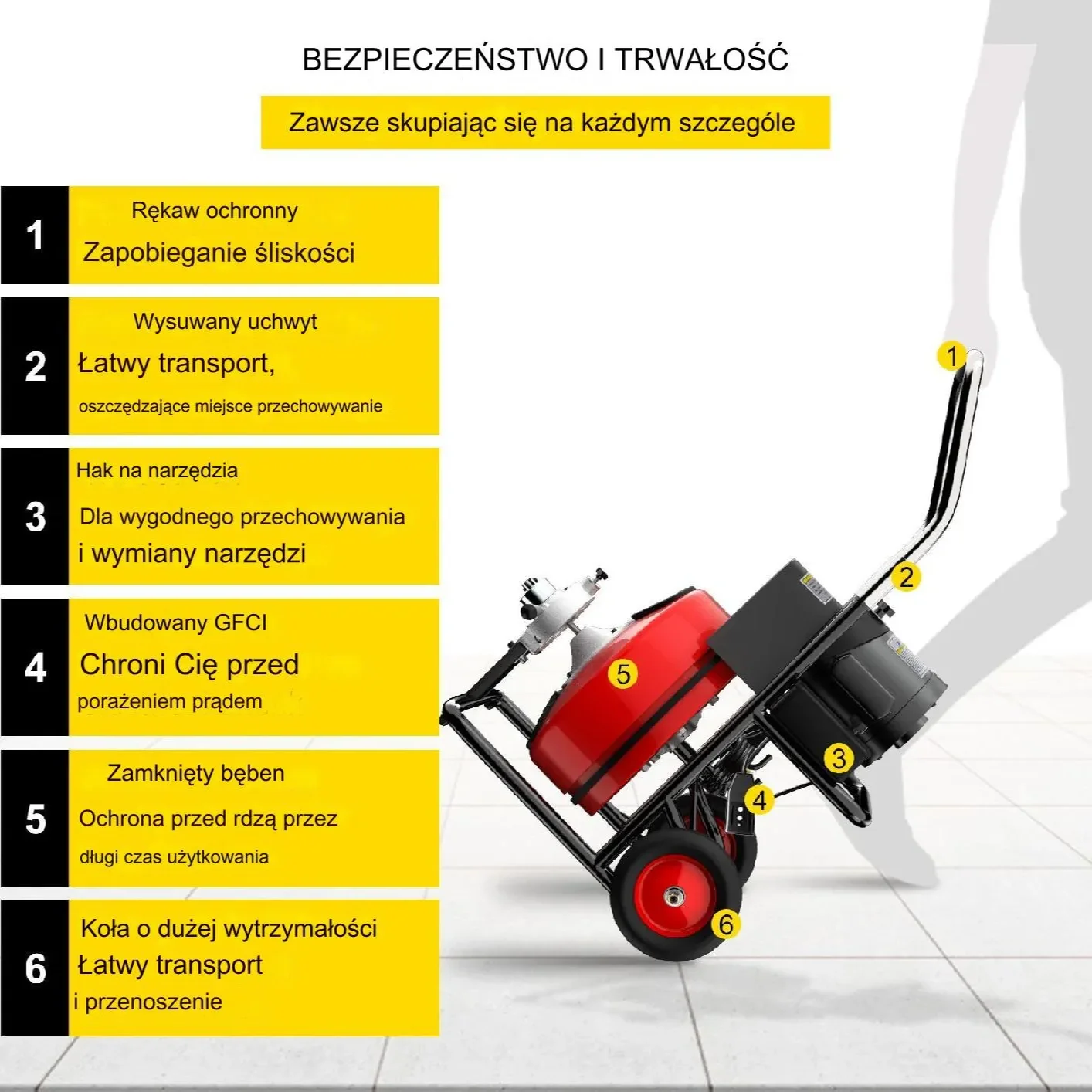 BEZPIECZEŃSTWO I TRWAŁOŚĆ

Zawsze skupiając się na każdym szczególe

1
Rękaw ochronny
Zapobieganie śliskości

2
Wysuwany uchwyt
Łatwy transport,
oszczędzające miejsce przechowywanie

3
Hak na narzędzia
Dla wygodnego przechowywania
i wymiany narzędzi

4
Wbudowany GFCI
Chroni Cię przed
porażeniem prądem

5
Zamknięty bęben
Ochrona przed rdzą przez
długi czas użytkowania

6
Koła o dużej wytrzymałości
Łatwy transport
i przenoszenie

1
2
5
3
4
6