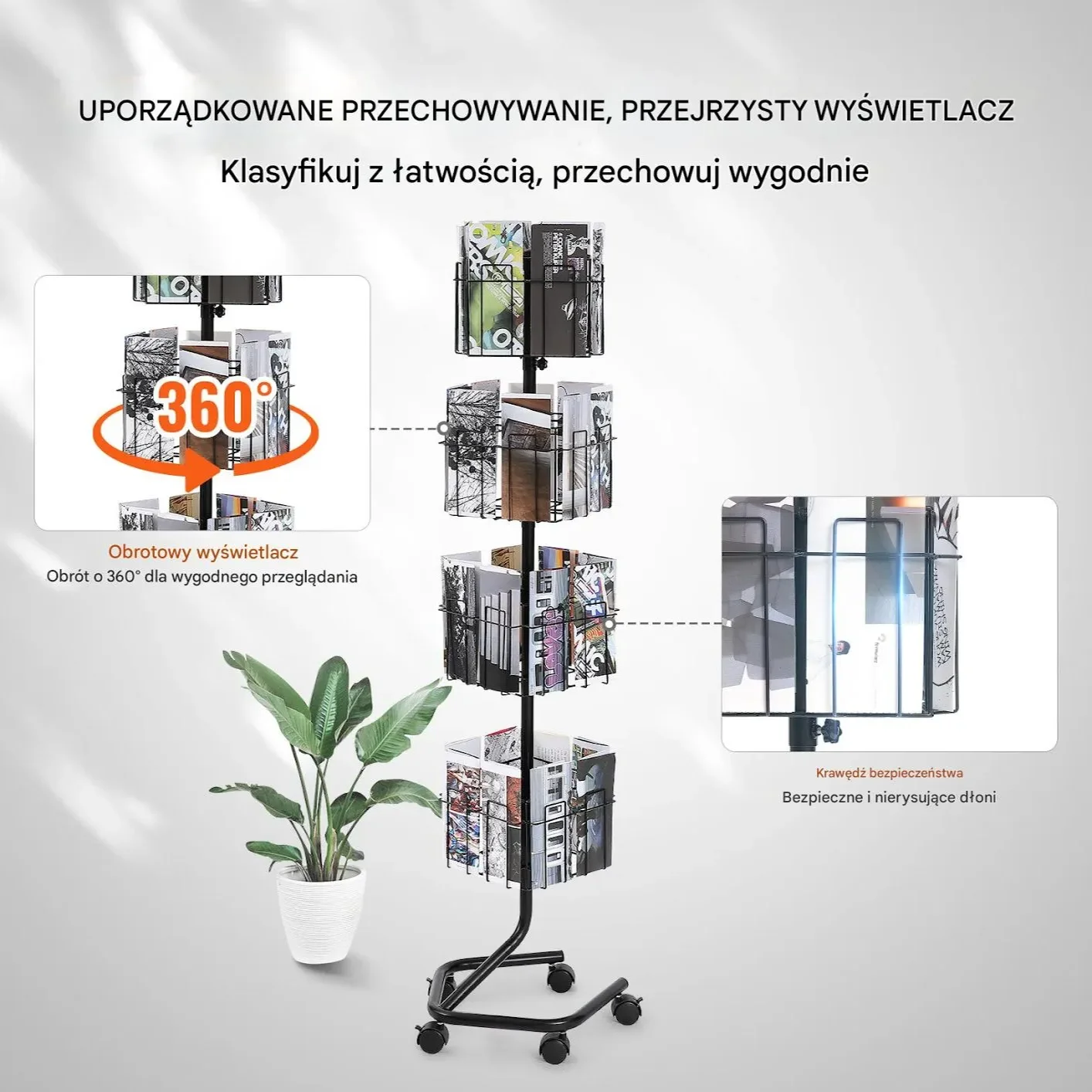 UPORZĄDKOWANE PRZECHOWYWANIE, PRZEJRZYSTY WYŚWIETLACZ

Klasyfikuj z łatwością, przechowuj wygodnie

360°

Obrotowy wyświetlacz
Obrót o 360° dla wygodnego przeglądania

Krawędź bezpieczeństwa
Bezpieczne i nierysujące dłoni