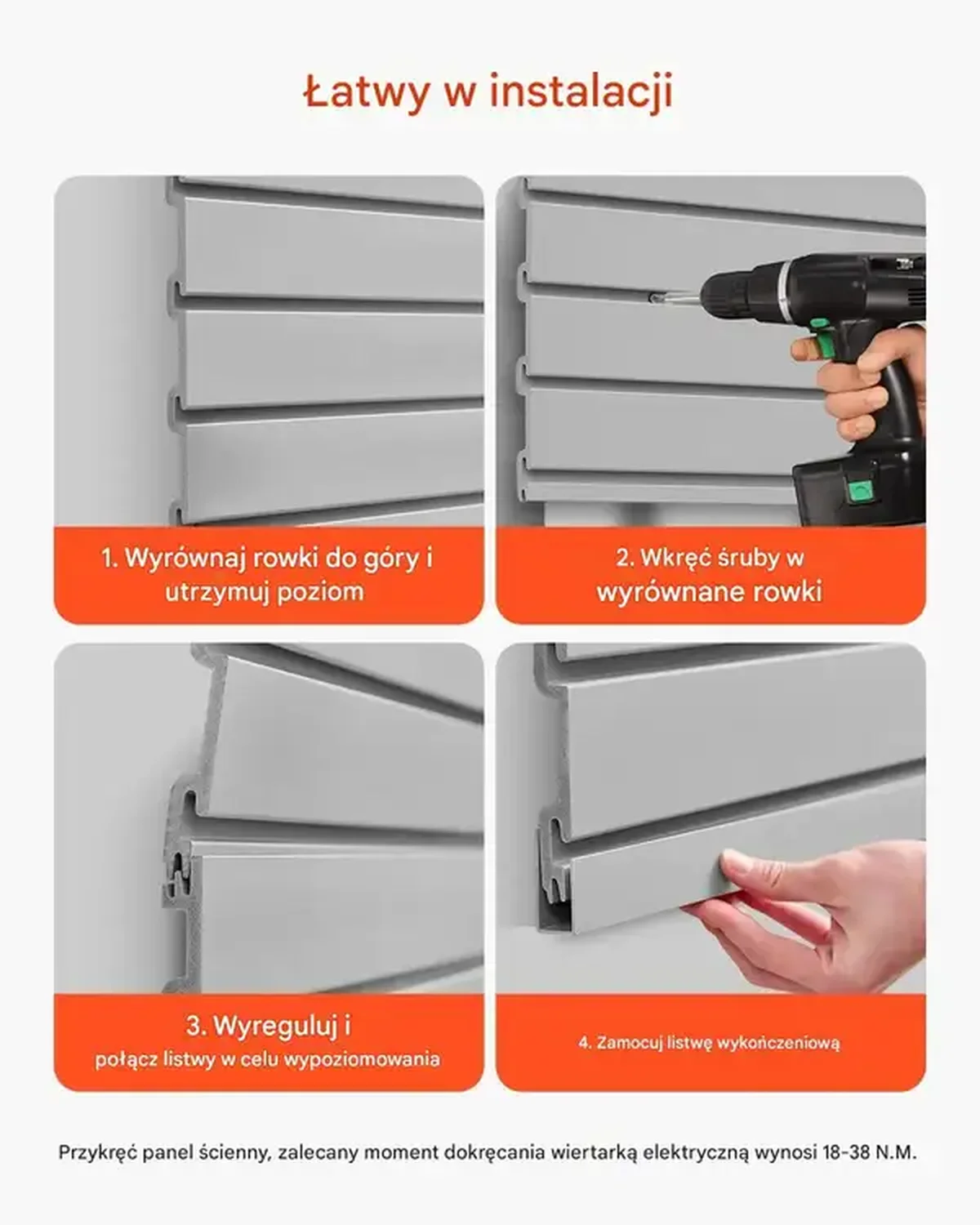 Łatwy w instalacji

1. Wyrównaj rowki do góry i utrzymuj poziom

2. Wkręć śruby w wyrównane rowki

3. Wyreguluj i połącz listwy w celu wypoziomowania

4. Zamocuj listwę wykończeniową

Przykręć panel ścienny, zalecany moment dokręcania wiertarką elektryczną wynosi 18-38 N.M.