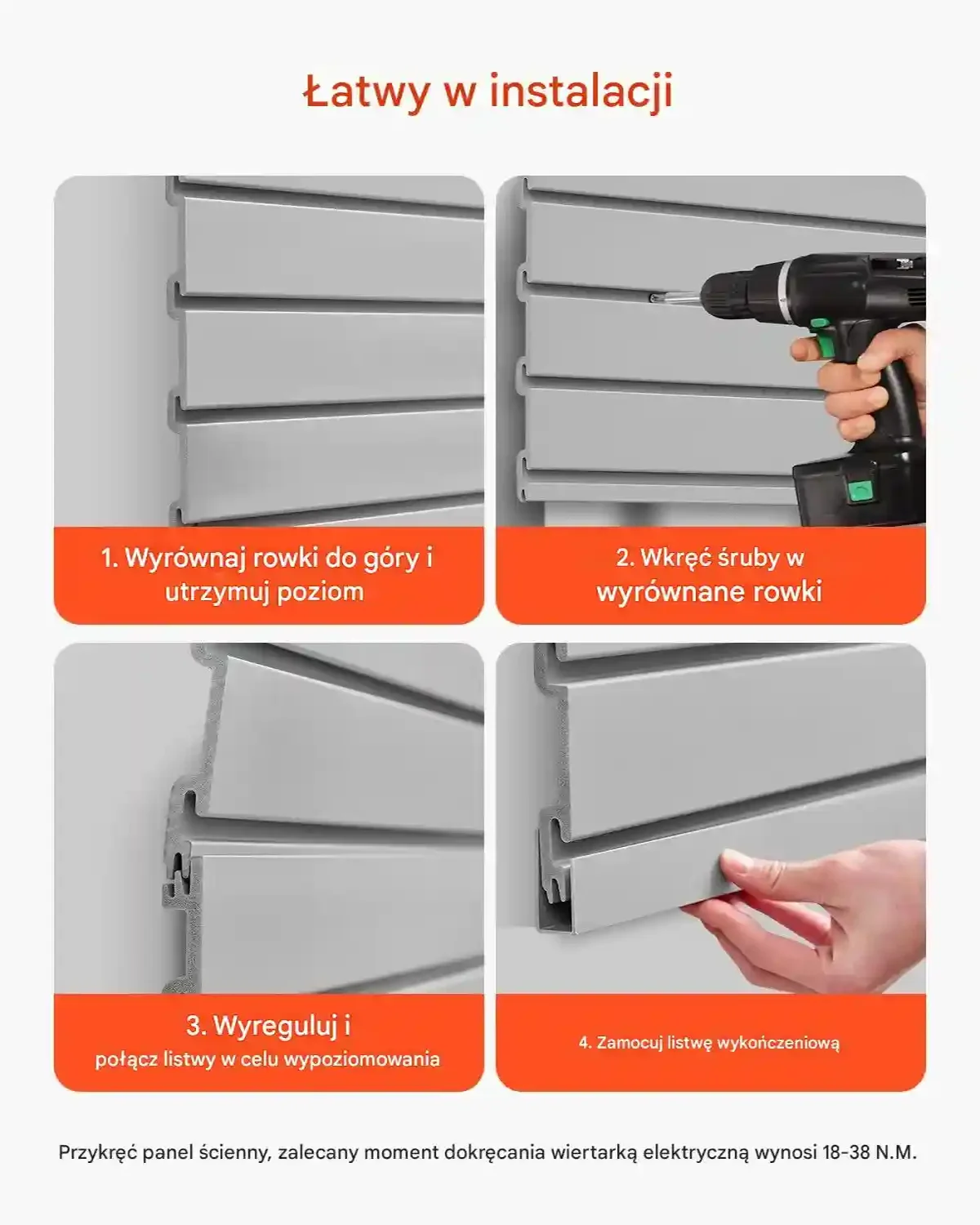 Łatwy w instalacji

1. Wyrównaj rowki do góry i utrzymuj poziom

2. Wkręć śruby w wyrównane rowki

3. Wyreguluj i połącz listwy w celu wypoziomowania

4. Zamocuj listwę wykończeniową

Przykręć panel ścienny, zalecany moment dokręcania wiertarką elektryczną wynosi 18-38 N.M.