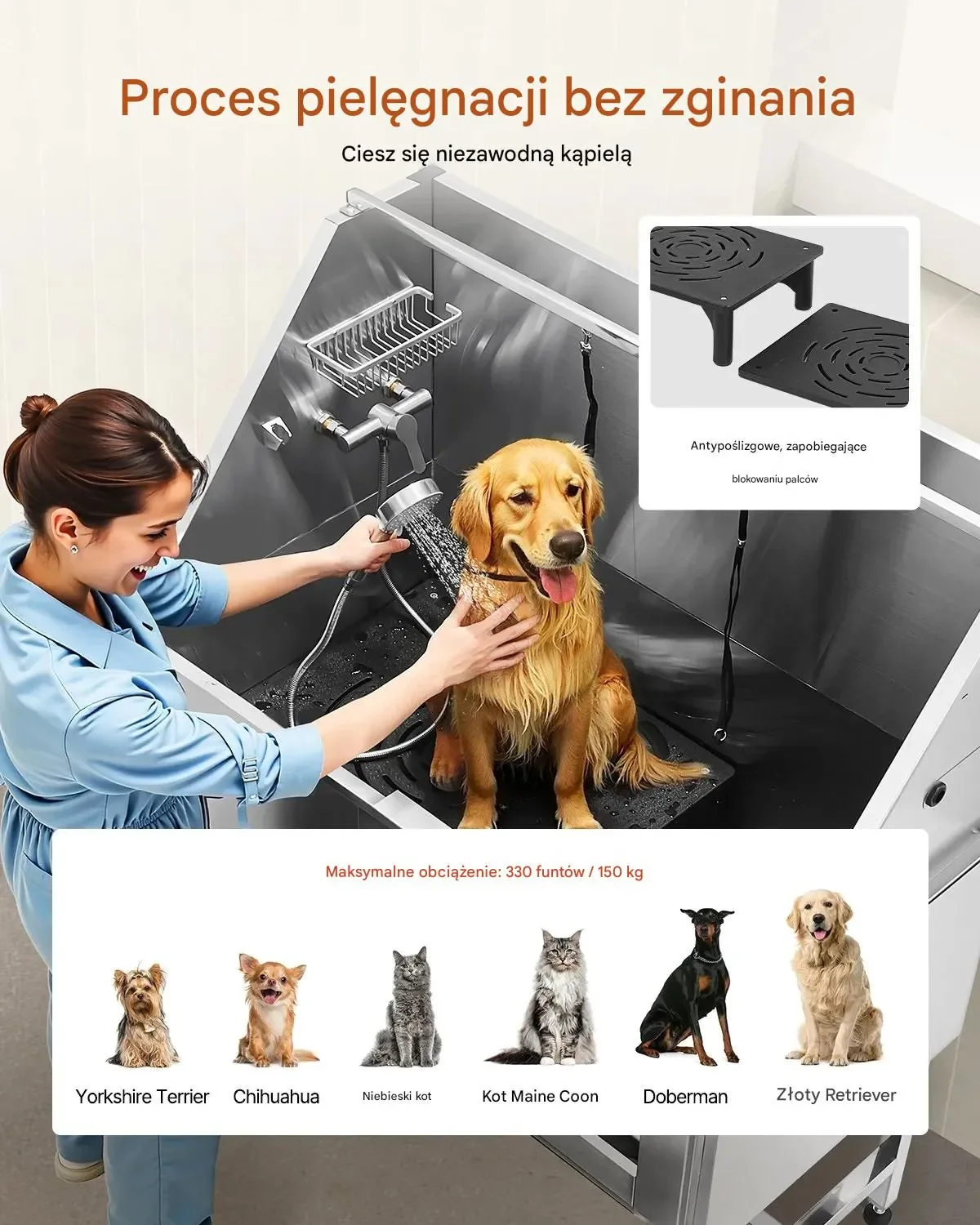 Proces pielęgnacji bez zginania

Ciesz się niezawodną kąpielą

Antypoślizgowe, zapobiegające

blokowaniu palców

Maksymalne obciążenie: 330 funtów / 150 kg

Yorkshire Terrier

Chihuahua

Niebieski kot

Kot Maine Coon

Doberman

Złoty Retriever