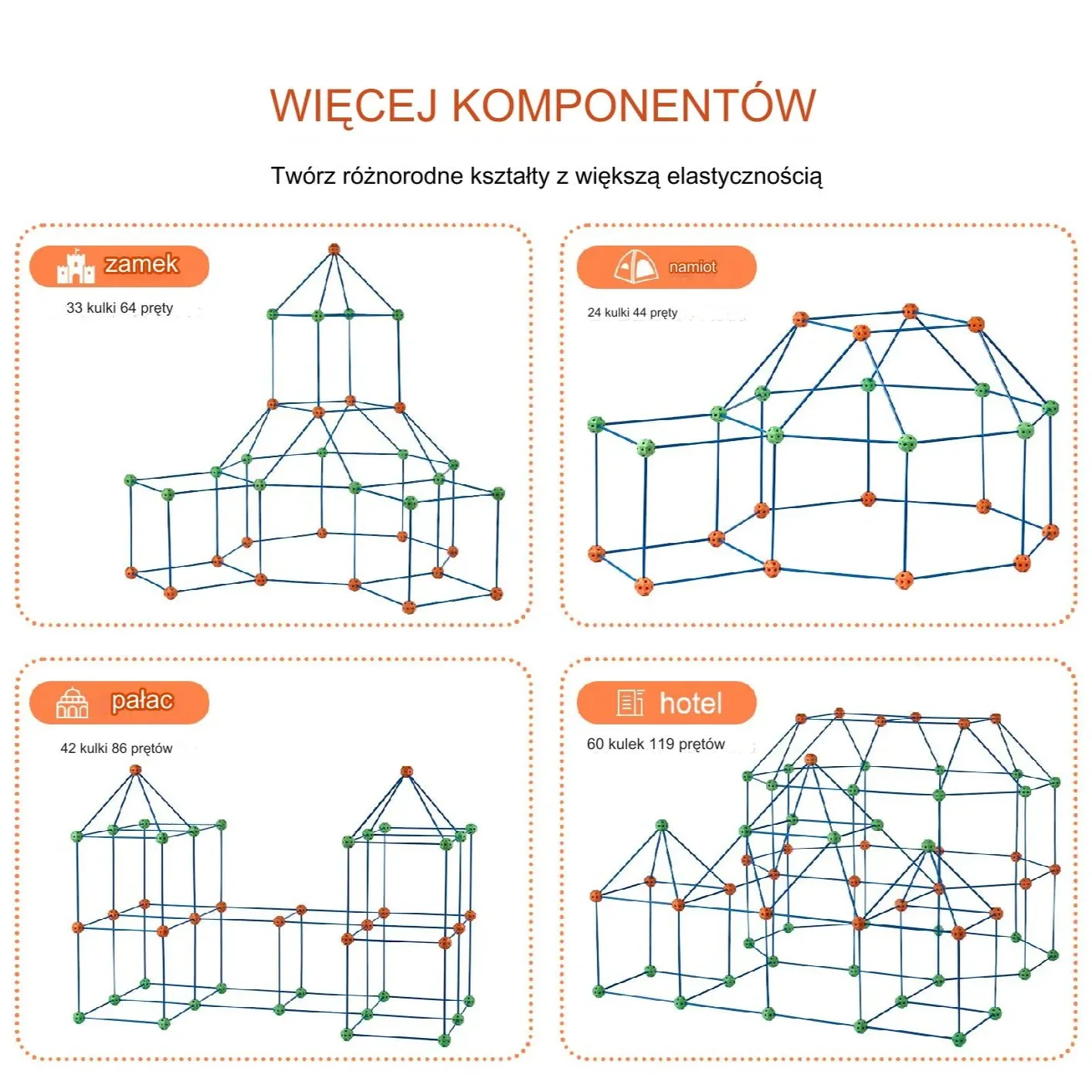 WIĘCEJ KOMPONENTÓW

Twórz różnorodne kształty z większą elastycznością

zamek

33 kulki 64 pręty

namiot

24 kulki 44 pręty

pałac

42 kulki 86 prętów

hotel

60 kulek 119 prętów