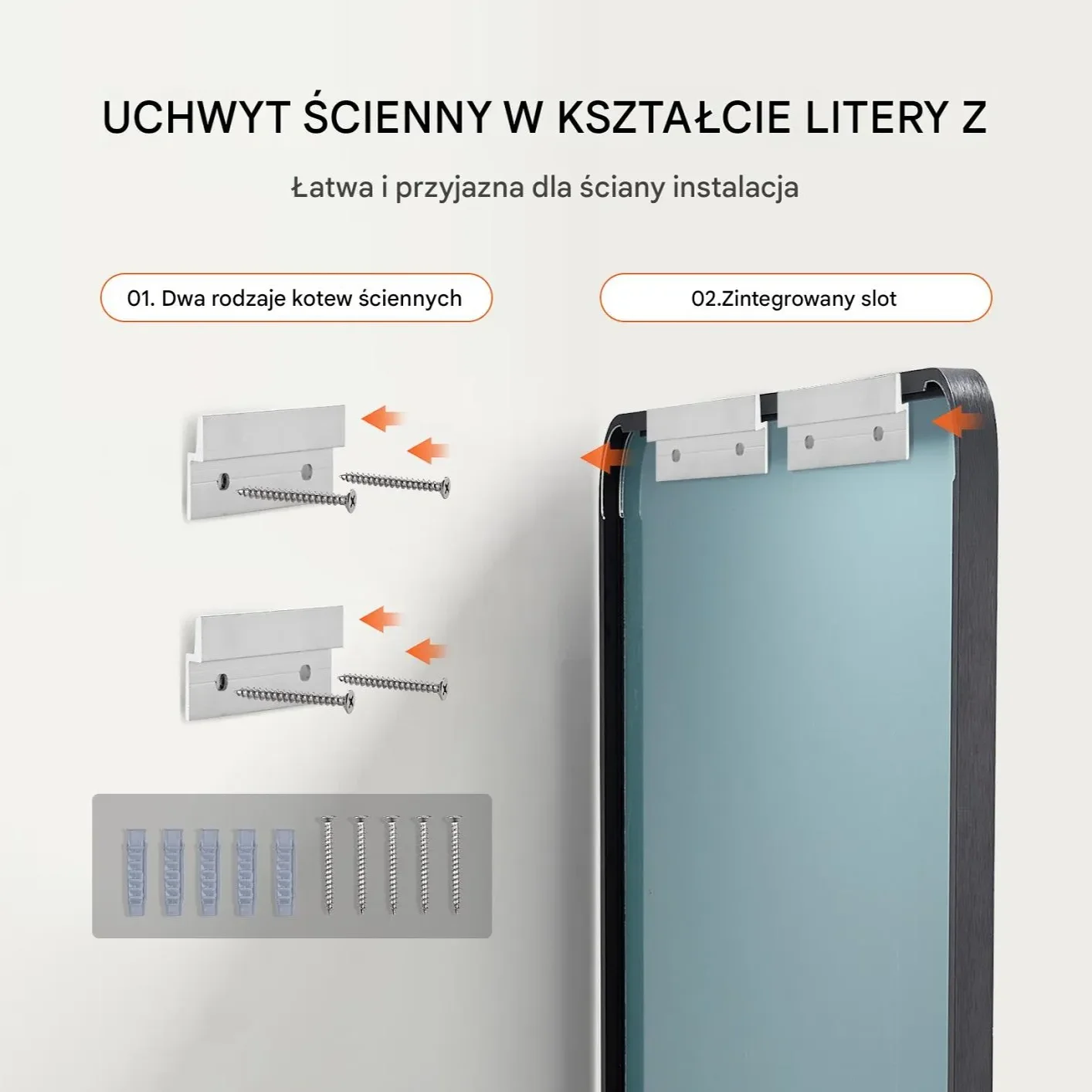 UCHWYT ŚCIENNY W KSZTAŁCIE LITERY Z

Łatwa i przyjazna dla ściany instalacja

01. Dwa rodzaje kotew ściennych

02.Zintegrowany slot