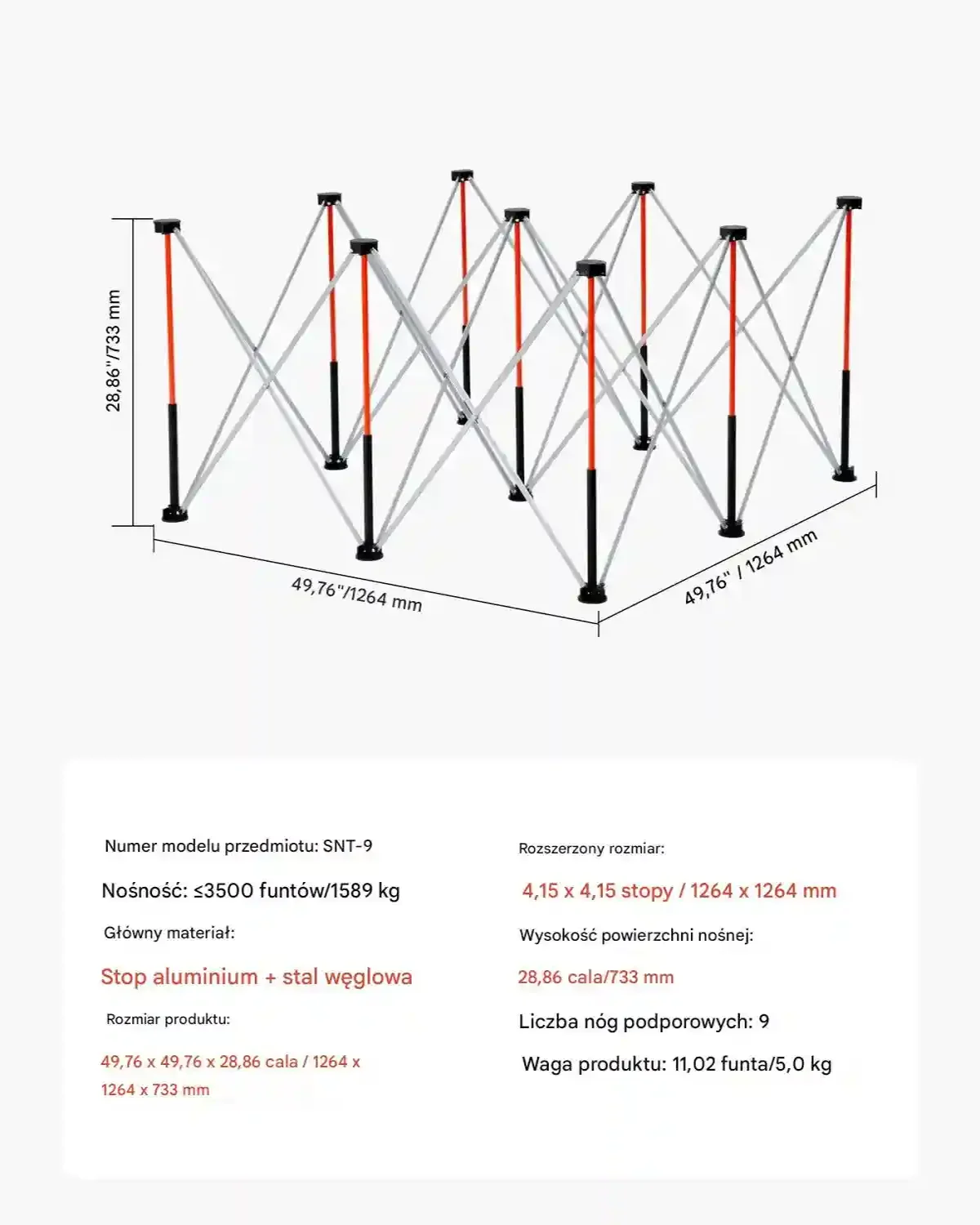 28,86"/733 mm

49,76"/1264 mm

49,76" / 1264 mm

Numer modelu przedmiotu: SNT-9

Nośność: ≤3500 funtów/1589 kg

Główny materiał:

Stop aluminium + stal węglowa

Rozmiar produktu:

49,76 x 49,76 x 28,86 cala / 1264 x 1264 x 733 mm

Rozszerzony rozmiar:

4,15 x 4,15 stopy / 1264 x 1264 mm

Wysokość powierzchni nośnej:

28,86 cala/733 mm

Liczba nóg podporowych: 9

Waga produktu: 11,02 funta/5,0 kg