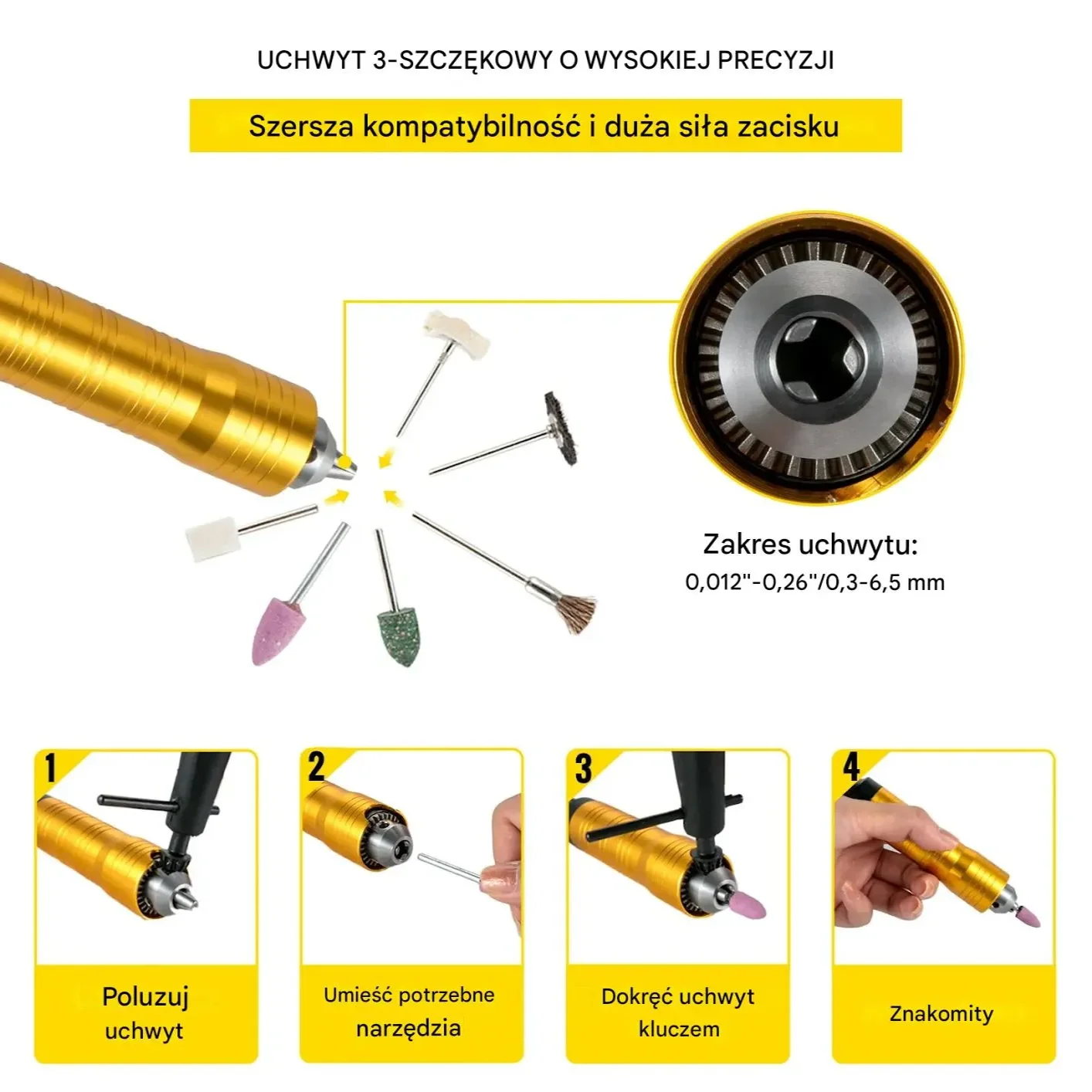 UCHWYT 3-SZCZĘKOWY O WYSOKIEJ PRECYZJI

Szersza kompatybilność i duża siła zacisku

Zakres uchwytu:
0,012''-0,26''/0,3-6,5 mm

1
Poluzuj uchwyt

2
Umieść potrzebne narzędzia

3
Dokręć uchwyt kluczem

4
Znakomity