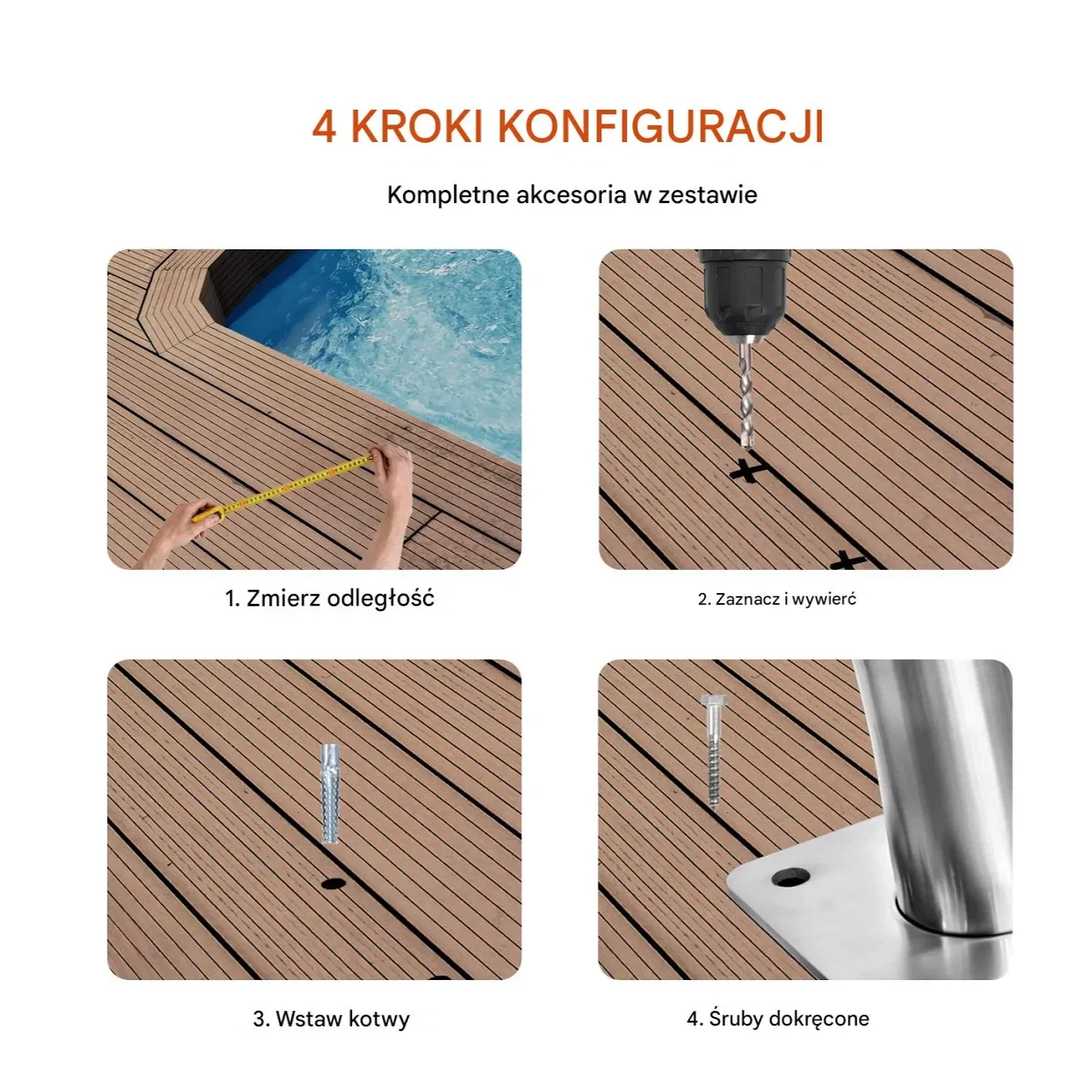 4 KROKI KONFIGURACJI

Kompletne akcesoria w zestawie

1. Zmierz odległość

2. Zaznacz i wywierć

3. Wstaw kotwy

4. Śruby dokręcone