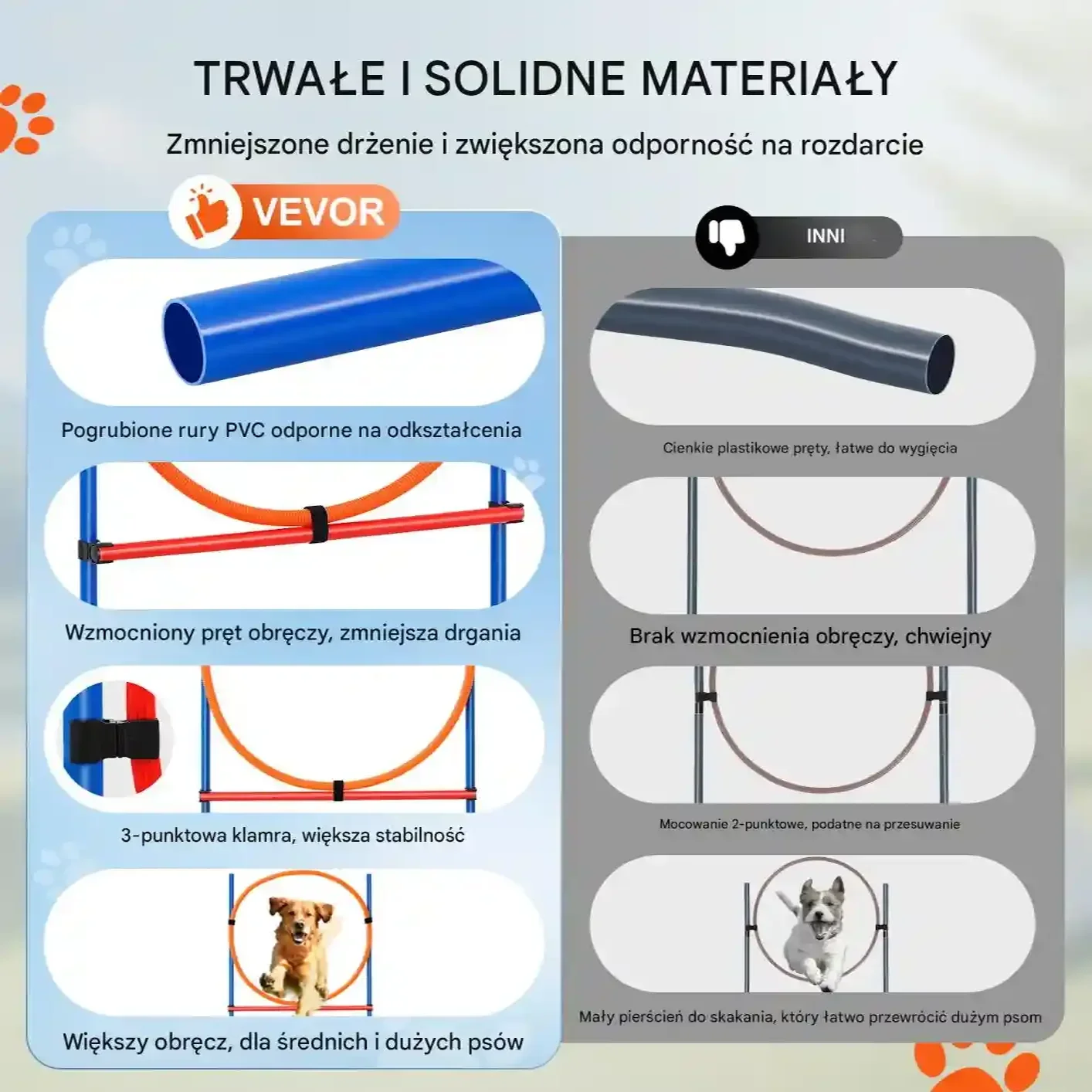 TRWAŁE I SOLIDNE MATERIAŁY

Zmniejszone drżenie i zwiększona odporność na rozdarcie

VEVOR

Pogrubione rury PVC odporne na odkształcenia

Wzmocniony pręt obręczy, zmniejsza drgania

3-punktowa klamra, większa stabilność

Większy obręcz, dla średnich i dużych psów

INNI

Cienkie plastikowe pręty, łatwe do wygięcia

Brak wzmocnienia obręczy, chwiejny

Mocowanie 2-punktowe, podatne na przesuwanie

Mały pierścień do skakania, który łatwo przewrócić dużym psom