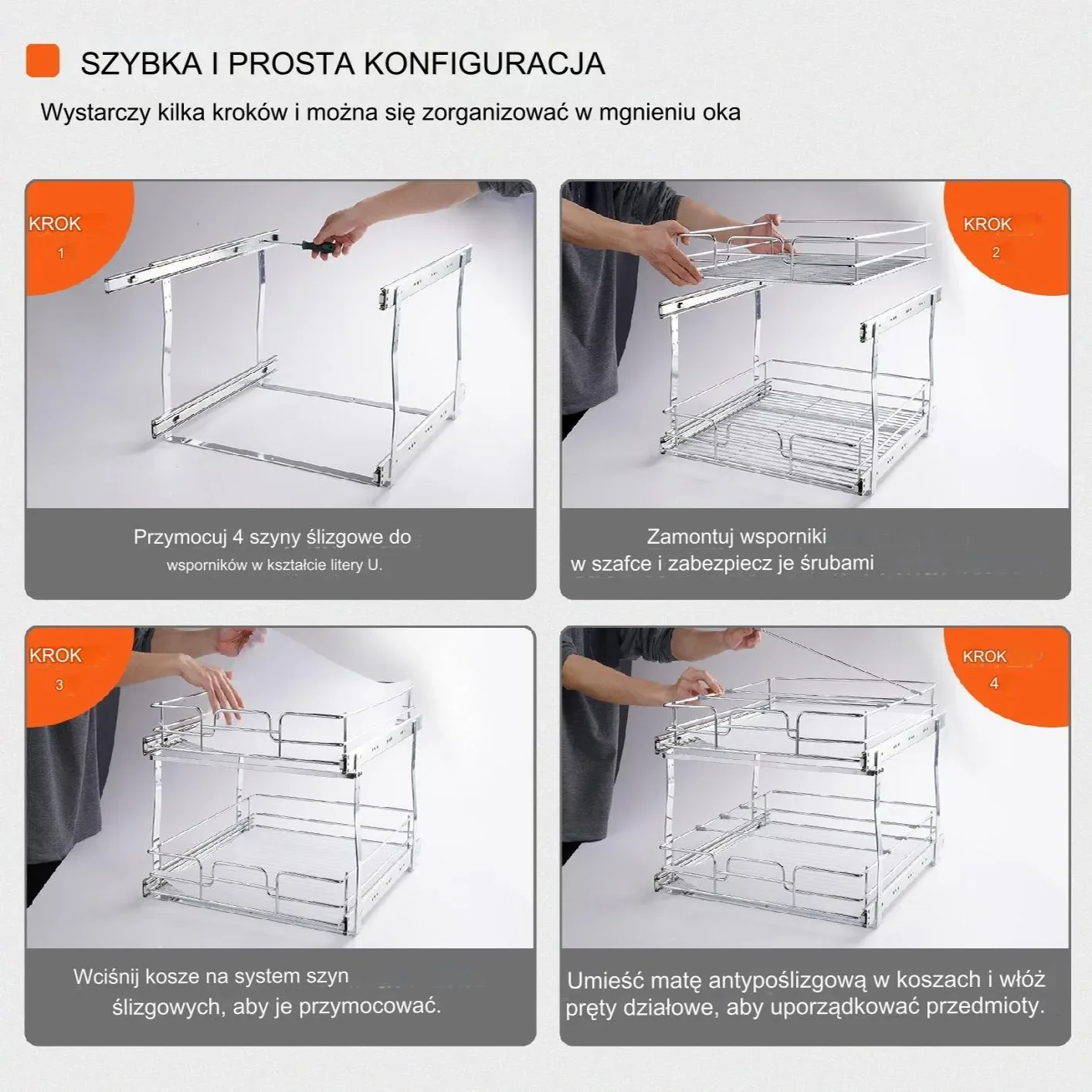 SZYBKA I PROSTA KONFIGURACJA

Wystarczy kilka kroków i można się zorganizować w mgnieniu oka

KROK
1

Przymocuj 4 szyny ślizgowe do wsporników w kształcie litery U.

KROK
2

Zamontuj wsporniki w szafce i zabezpiecz je śrubami

KROK
3

Wciśnij kosze na system szyn ślizgowych, aby je przymocować.

KROK
4

Umieść matę antypoślizgową w koszach i włóż pręty działowe, aby uporządkować przedmioty.