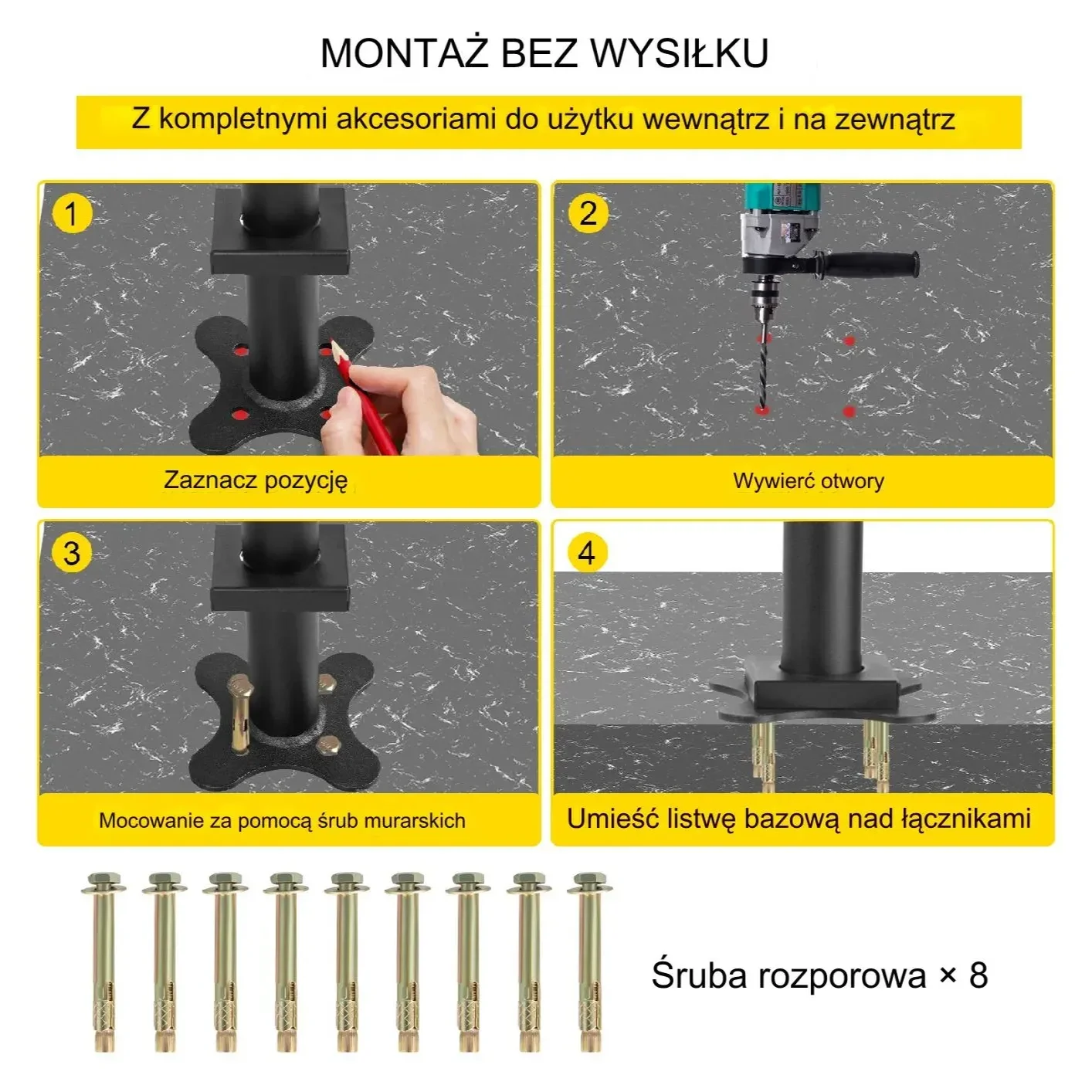 MONTAŻ BEZ WYSIŁKU

Z kompletnymi akcesoriami do użytku wewnątrz i na zewnątrz

1

Zaznacz pozycję

2

Wywierć otwory

3

Mocowanie za pomocą śrub murarskich

4

Umieść listwę bazową nad łącznikami

Śruba rozporowa × 8