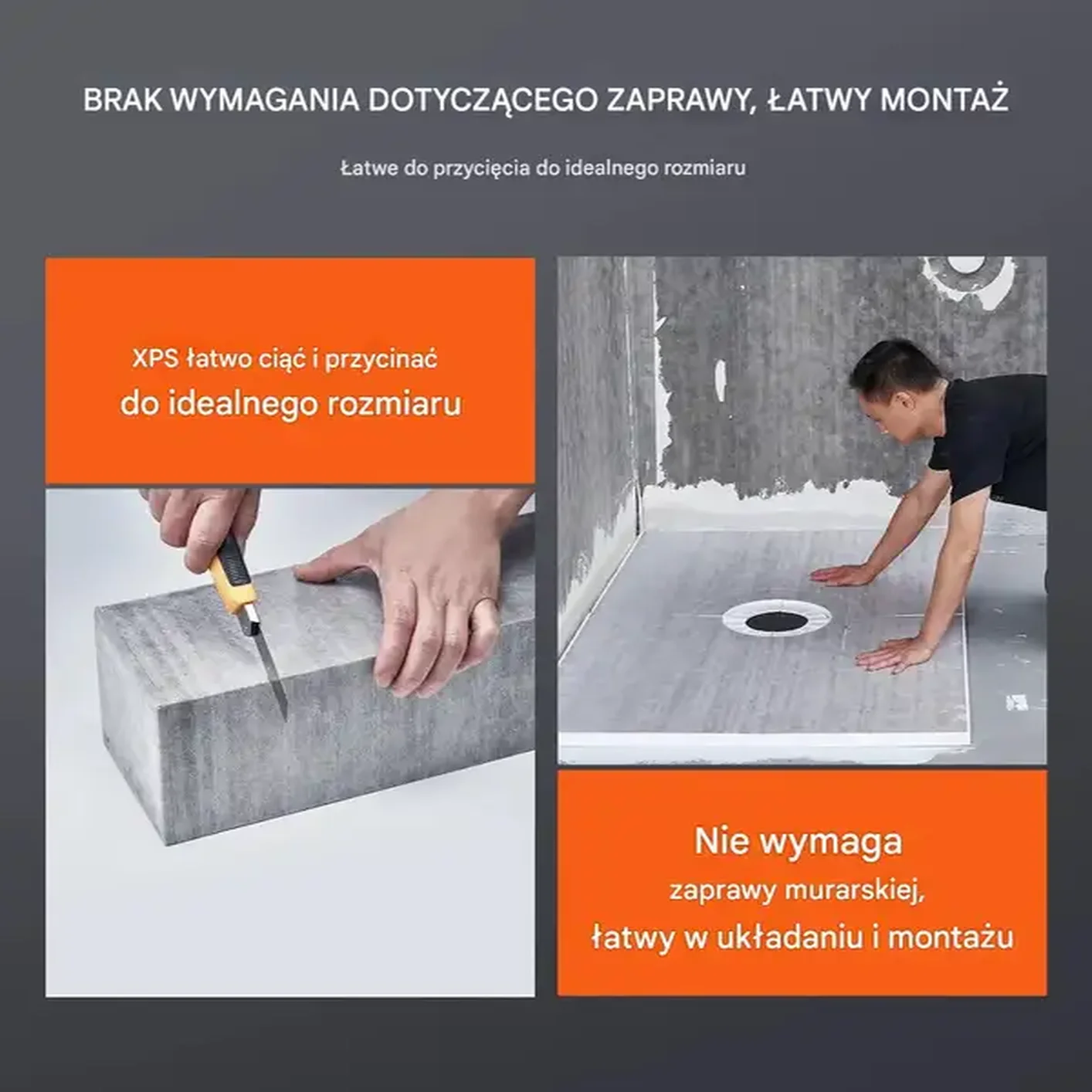 BRAK WYMAGANIA DOTYCZĄCEGO ZAPRAWY, ŁATWY MONTAŻ

Łatwe do przycięcia do idealnego rozmiaru

XPS łatwo ciąć i przycinać
do idealnego rozmiaru

Nie wymaga
zaprawy murarskiej,
łatwy w układaniu i montażu