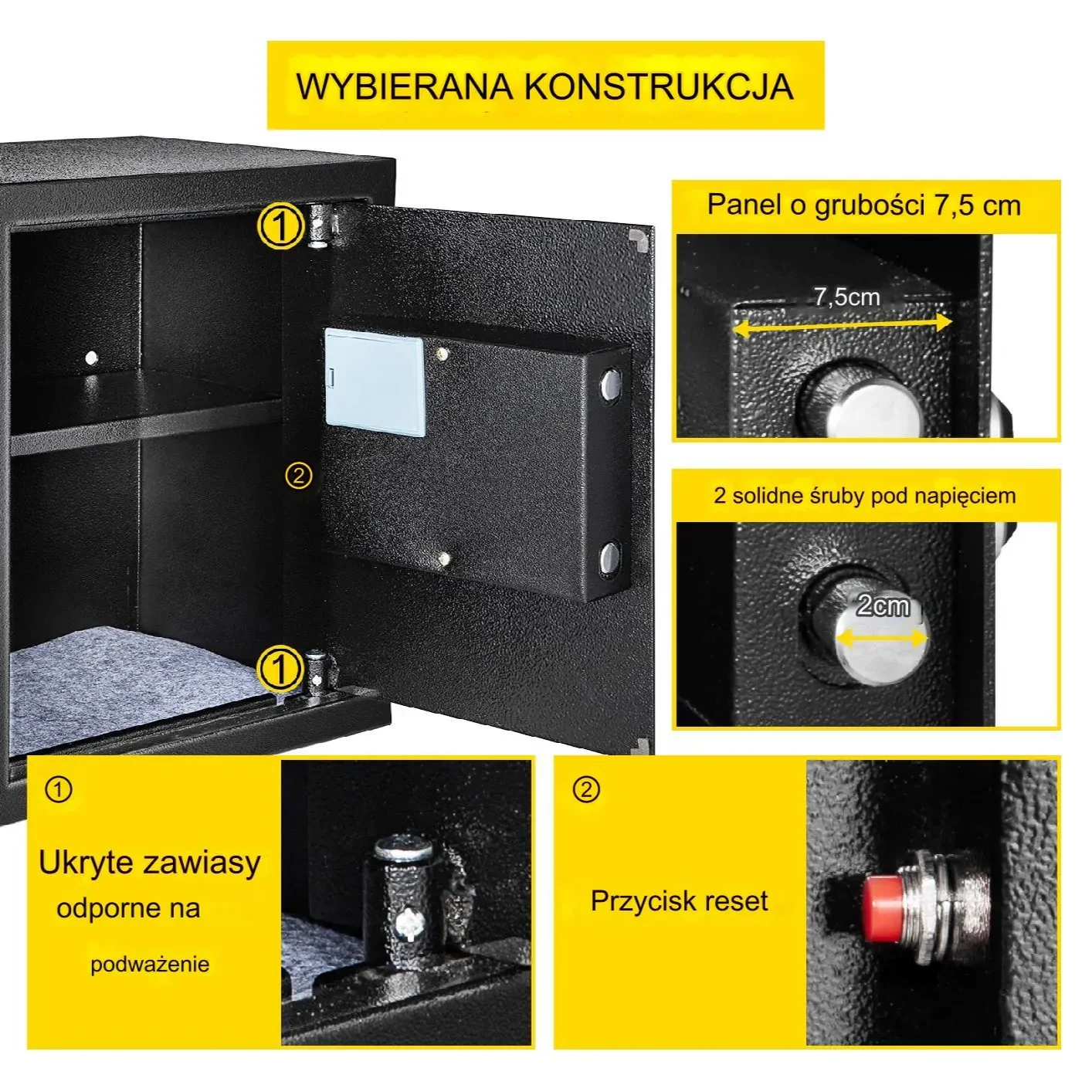 WYBIERANA KONSTRUKCJA

①

②

①

Panel o grubości 7,5 cm

7,5cm

2 solidne śruby pod napięciem

2cm

①

Ukryte zawiasy odporne na podważenie

②

Przycisk reset