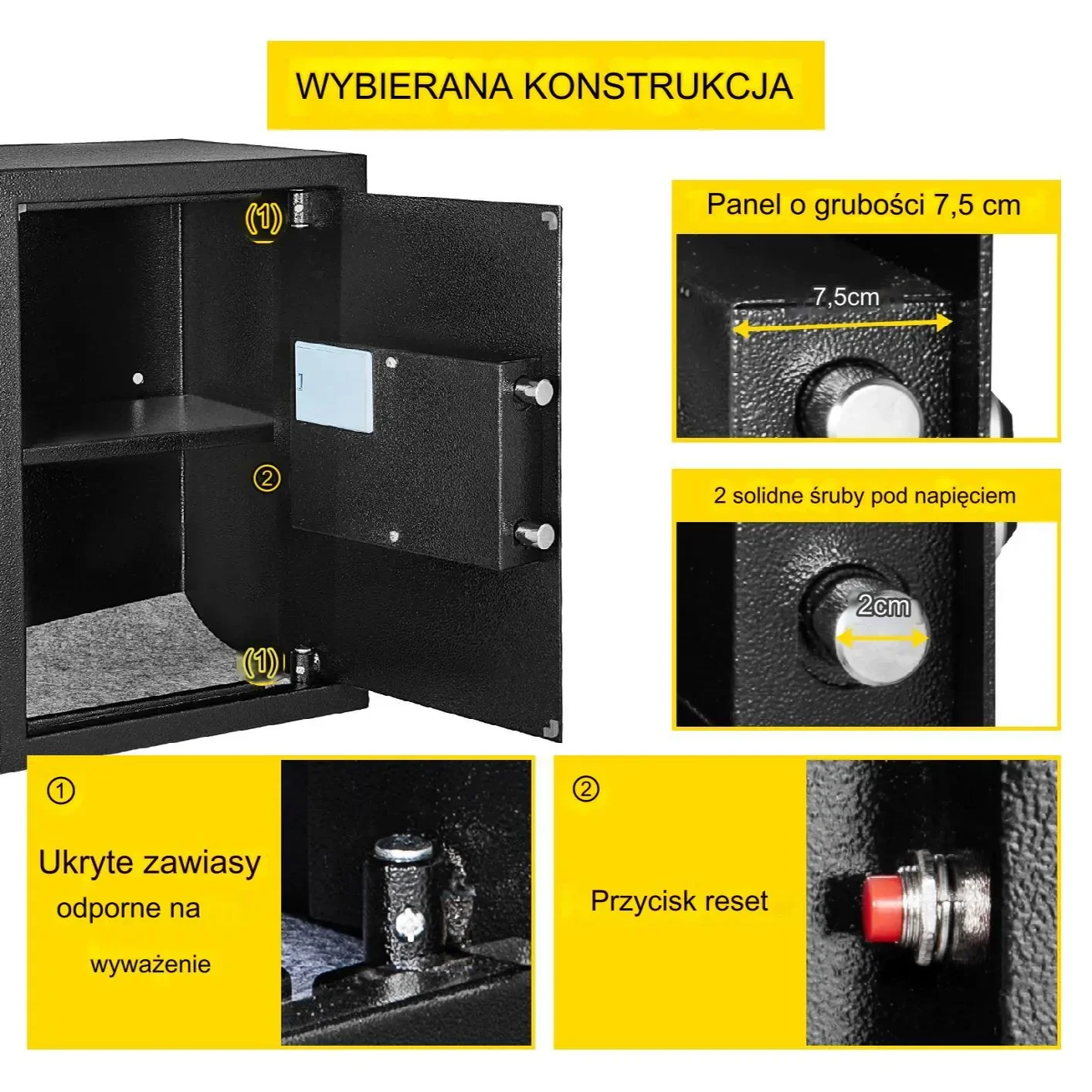 WYBIERANA KONSTRUKCJA

(1)

②

(1)

Panel o grubości 7,5 cm

7,5cm

2 solidne śruby pod napięciem

2cm

①

Ukryte zawiasy odporne na wyważenie

②

Przycisk reset