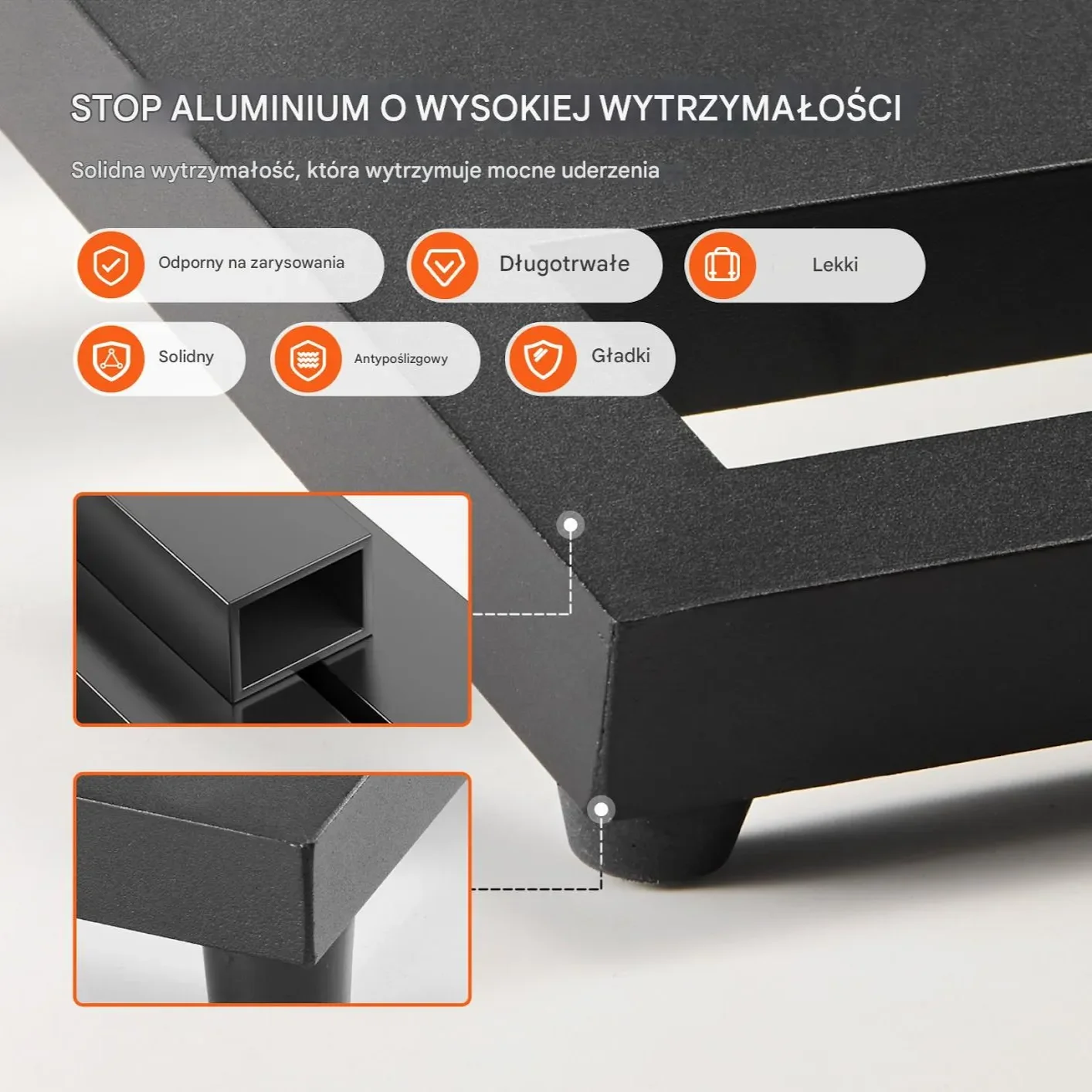 STOP ALUMINIUM O WYSOKIEJ WYTRZYMAŁOŚCI

Solidna wytrzymałość, która wytrzymuje mocne uderzenia

Odporny na zarysowania

Długotrwałe

Lekki

Solidny

Antypoślizgowy

Gładki