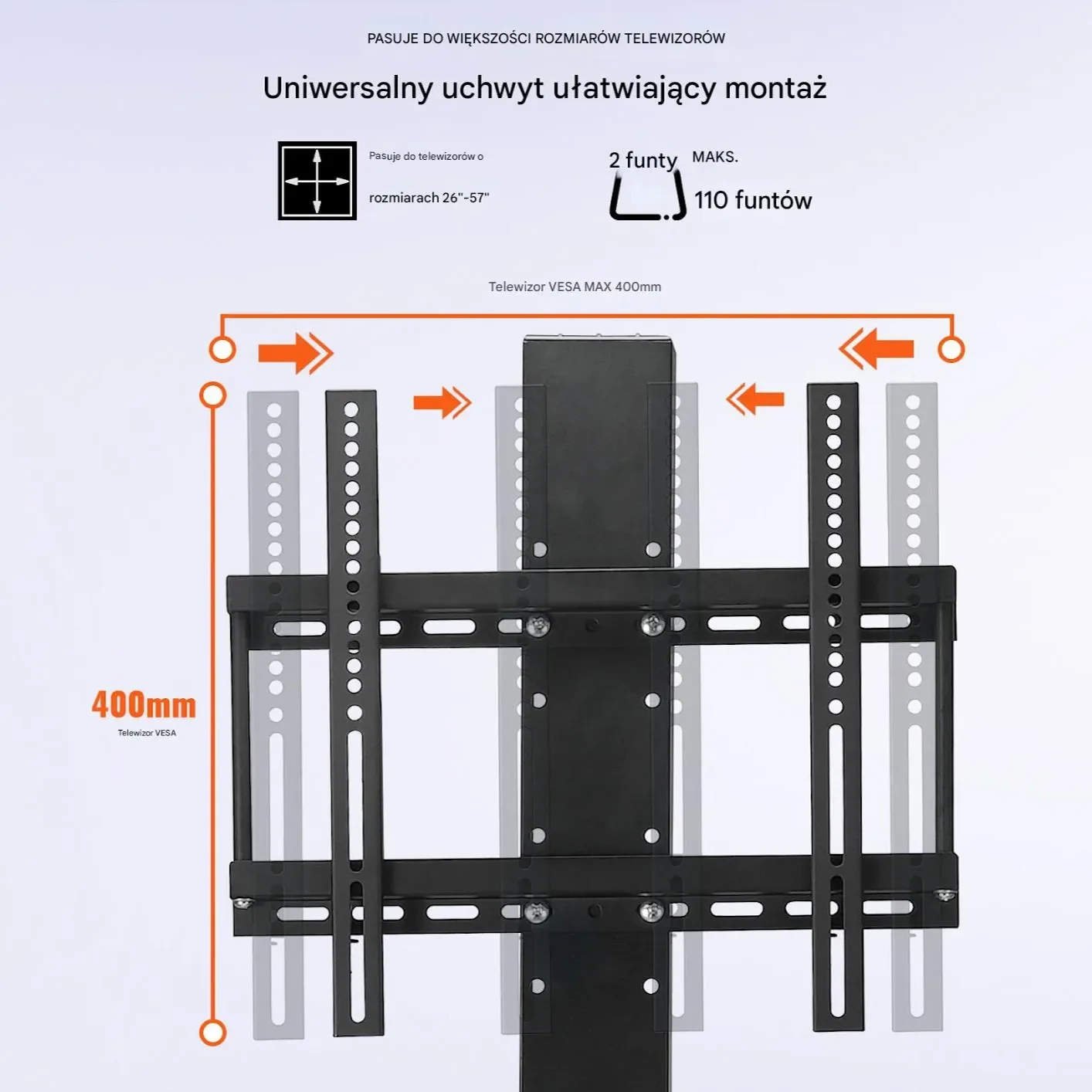 PASUJE DO WIĘKSZOŚCI ROZMIARÓW TELEWIZORÓW

Uniwersalny uchwyt ułatwiający montaż

Pasuje do telewizorów o rozmiarach 26"-57"

2 funty MAKS. 110 funtów

Telewizor VESA MAX 400mm

400mm
Telewizor VESA