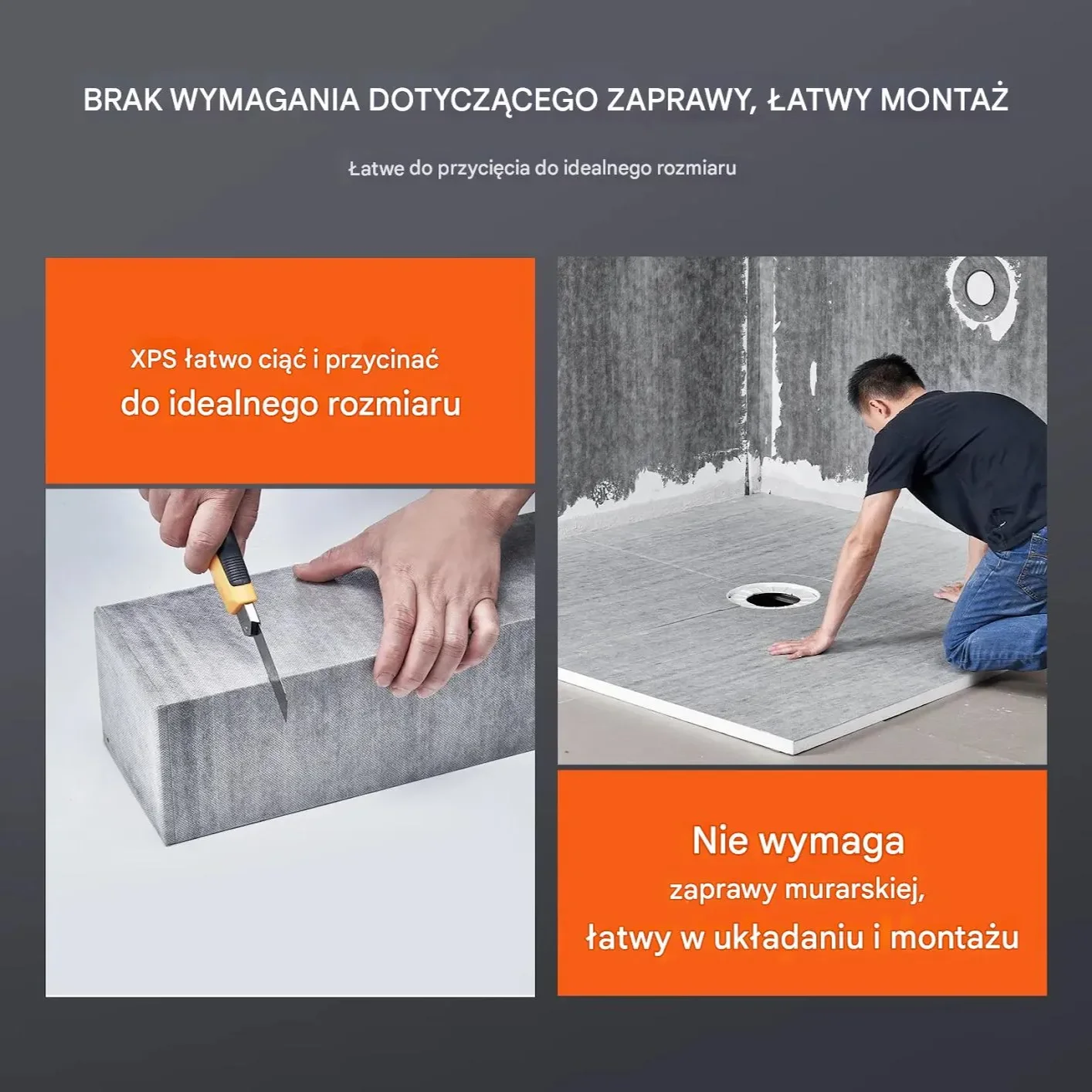 BRAK WYMAGANIA DOTYCZĄCEGO ZAPRAWY, ŁATWY MONTAŻ

Łatwe do przycięcia do idealnego rozmiaru

XPS łatwo ciąć i przycinać
do idealnego rozmiaru

Nie wymaga
zaprawy murarskiej,
łatwy w układaniu i montażu