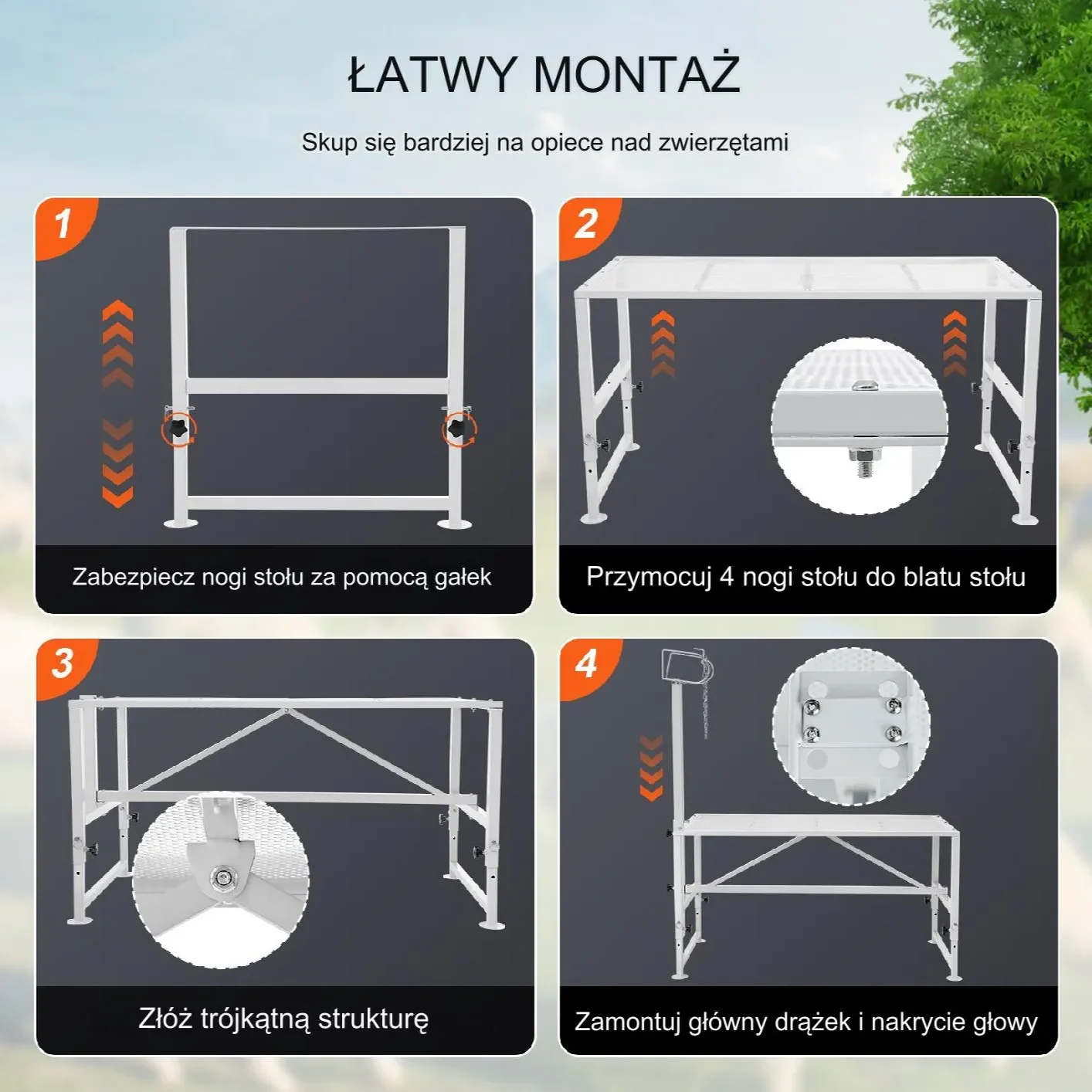 ŁATWY MONTAŻ

Skup się bardziej na opiece nad zwierzętami

1

Zabezpiecz nogi stołu za pomocą gałek

2

Przymocuj 4 nogi stołu do blatu stołu

3

Złóż trójkątną strukturę

4

Zamontuj główny drążek i nakrycie głowy