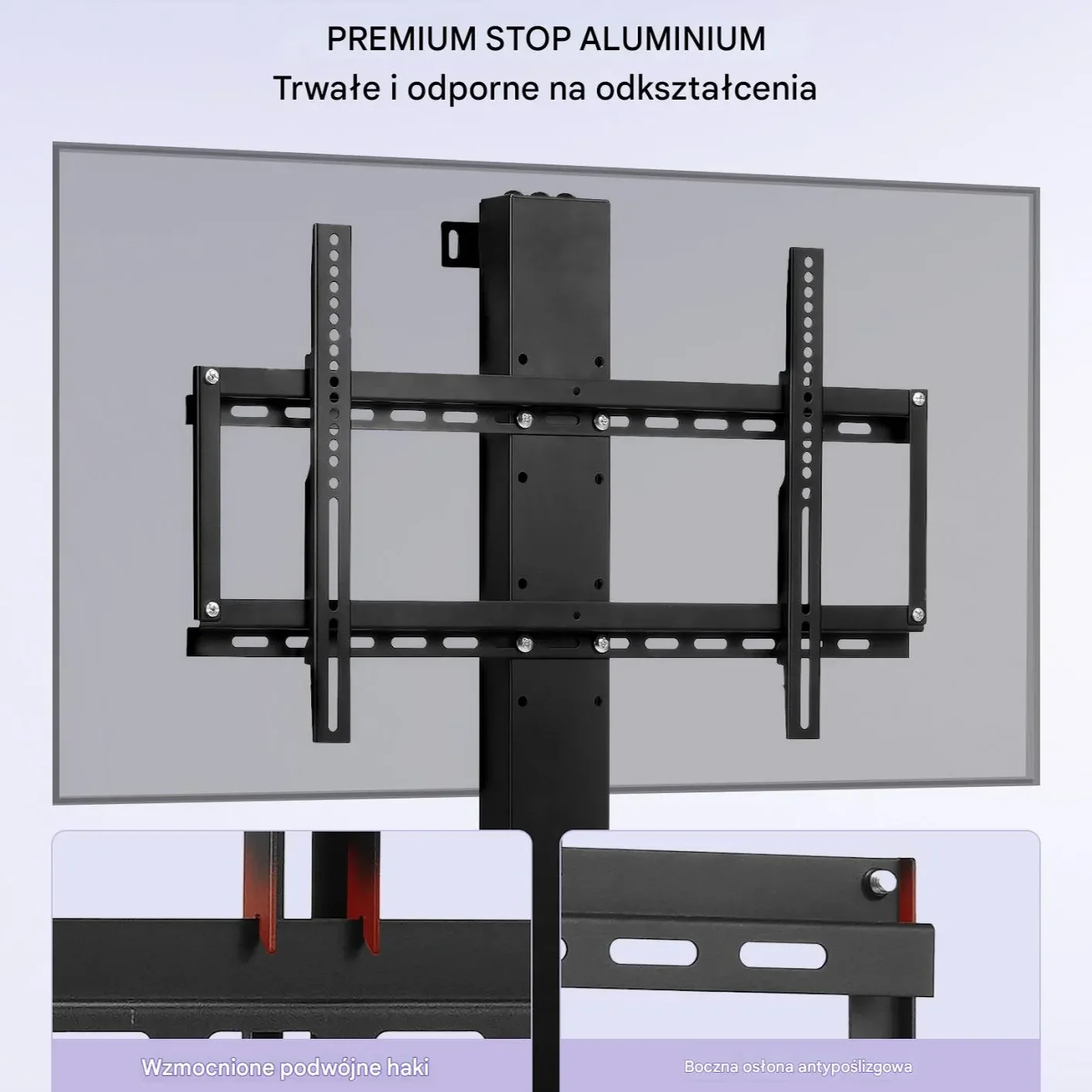 PREMIUM STOP ALUMINIUM
Trwałe i odporne na odkształcenia

Wzmocnione podwójne haki

Boczna osłona antypoślizgowa