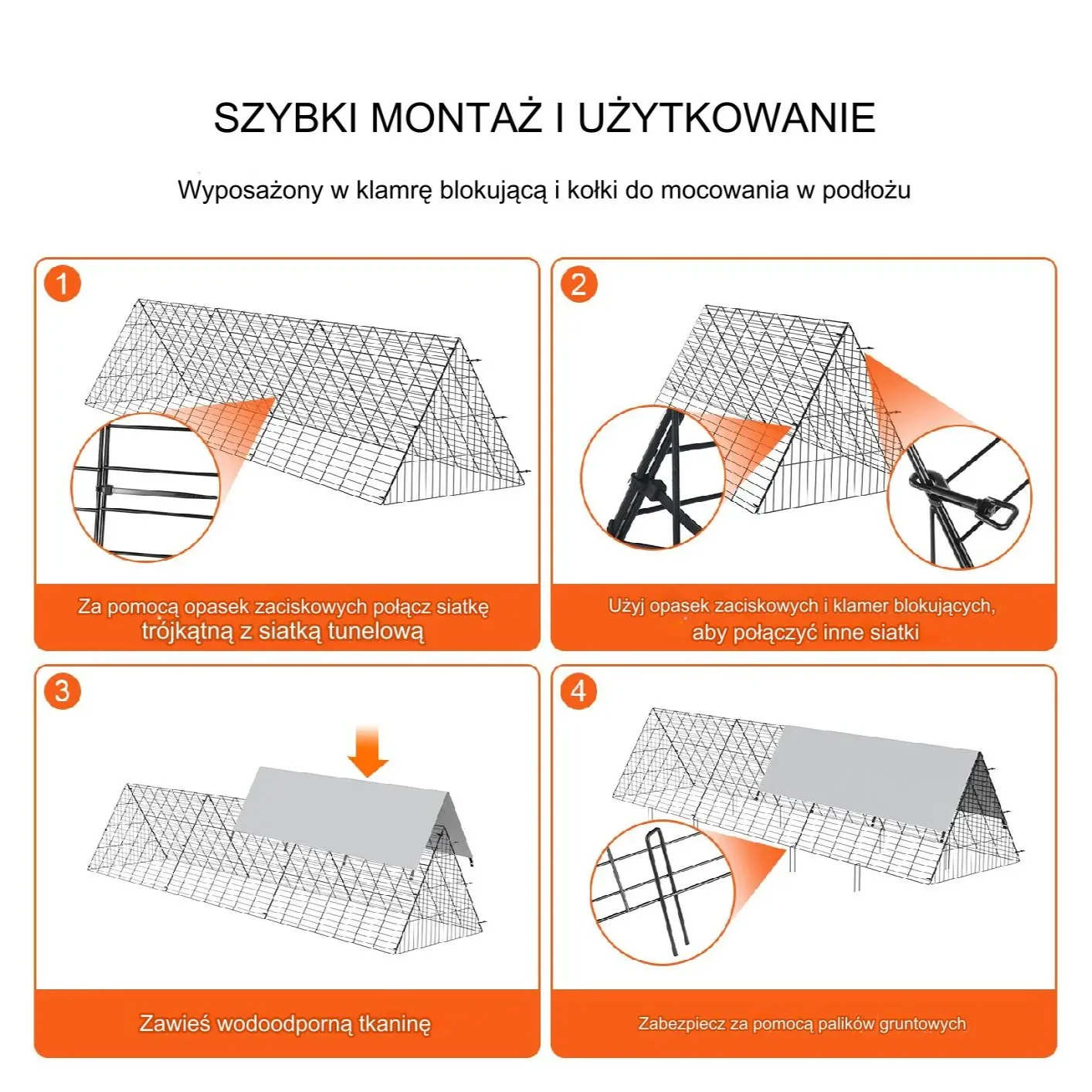 SZYBKI MONTAŻ I UŻYTKOWANIE

Wyposażony w klamrę blokującą i kołki do mocowania w podłożu

1

Za pomocą opasek zaciskowych połącz siatkę trójkątną z siatką tunelową

2

Użyj opasek zaciskowych i klamer blokujących, aby połączyć inne siatki

3

Zawieś wodoodporną tkaninę

4

Zabezpiecz za pomocą palików gruntowych