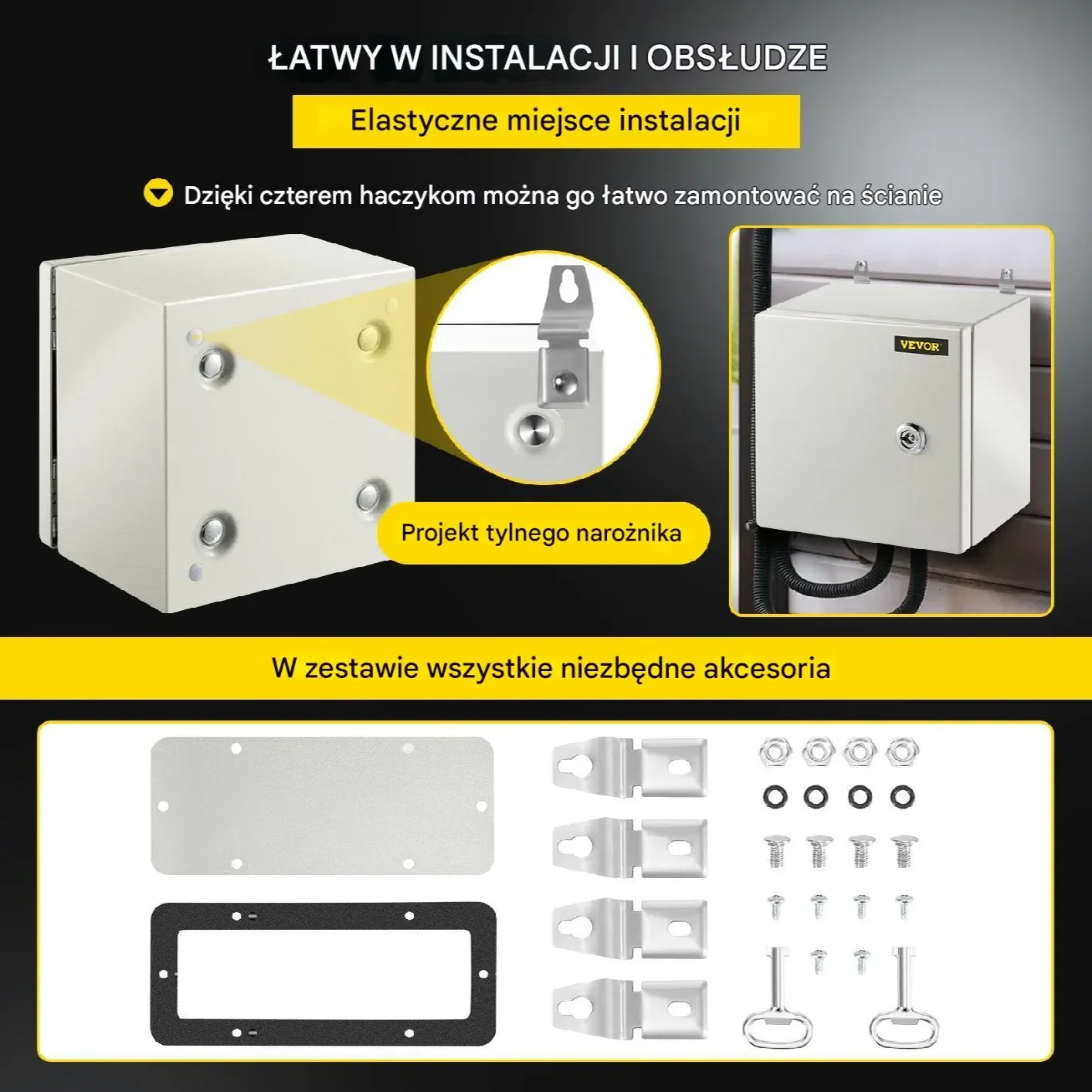 ŁATWY W INSTALACJI I OBSŁUDZE

Elastyczne miejsce instalacji

Dzięki czterem haczykom można go łatwo zamontować na ścianie

Projekt tylnego narożnika

VEVOR

W zestawie wszystkie niezbędne akcesoria