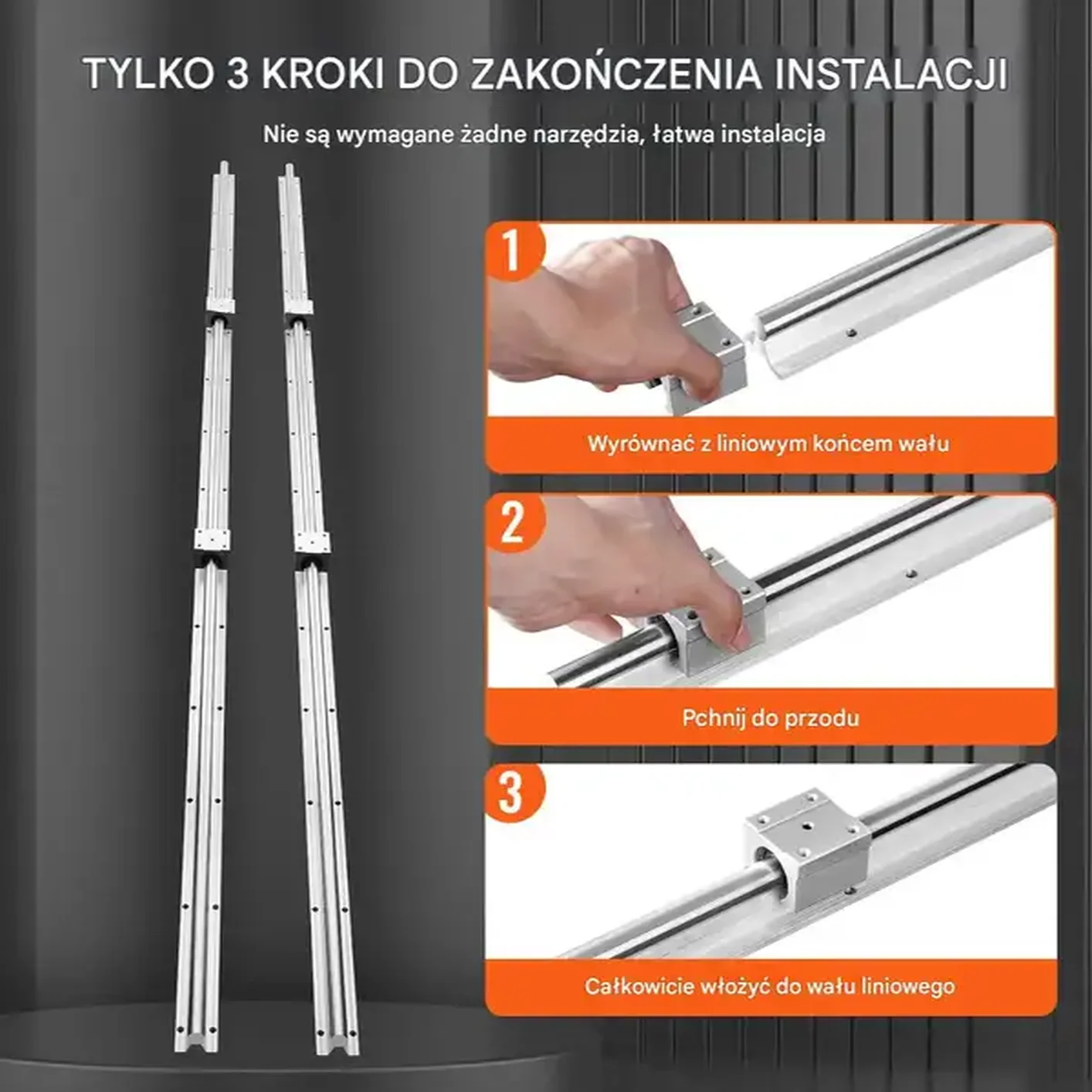 TYLKO 3 KROKI DO ZAKOŃCZENIA INSTALACJI

Nie są wymagane żadne narzędzia, łatwa instalacja

1

Wyrównać z liniowym końcem wału

2

Pchnij do przodu

3

Całkowicie włożyć do wału liniowego