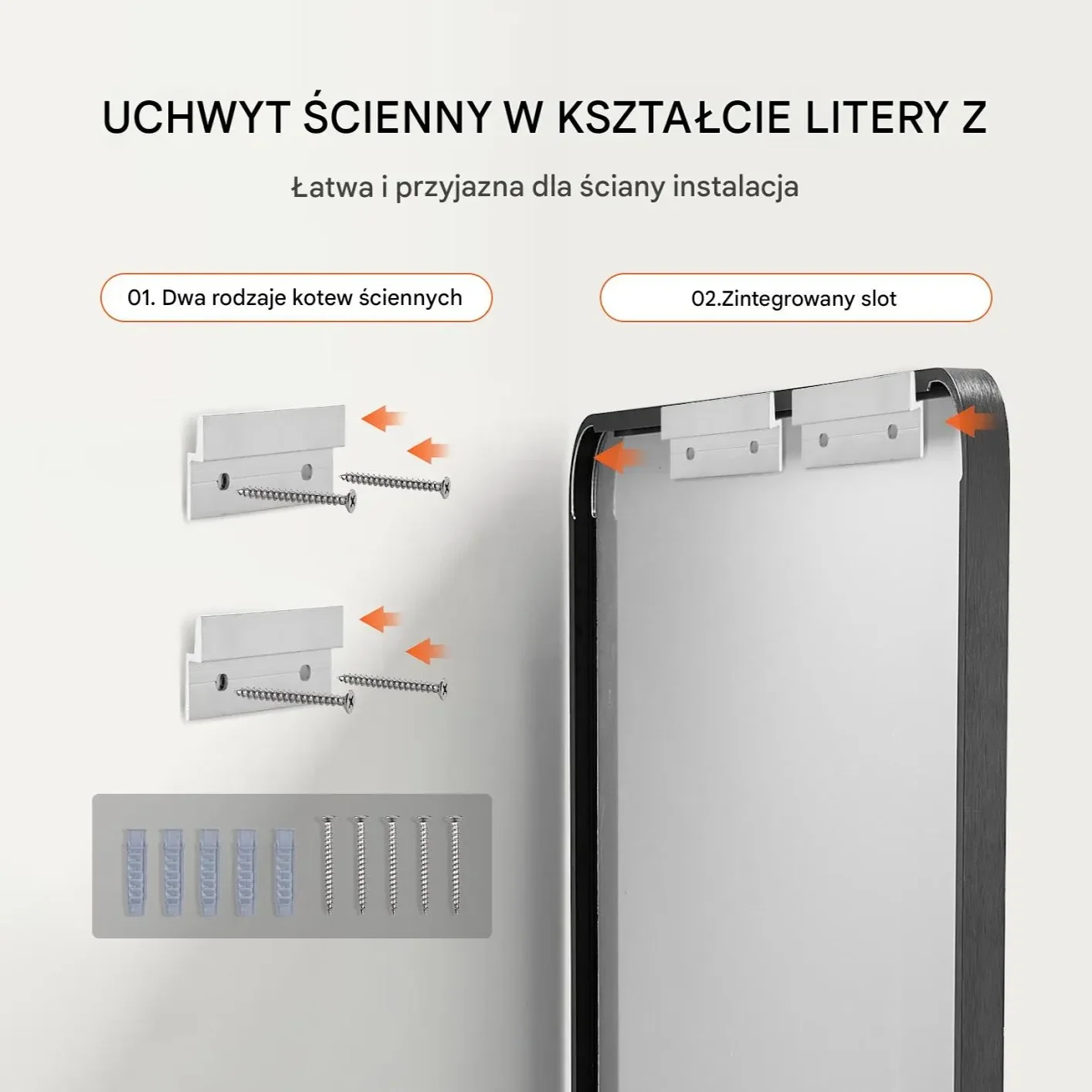 UCHWYT ŚCIENNY W KSZTAŁCIE LITERY Z

Łatwa i przyjazna dla ściany instalacja

01. Dwa rodzaje kotew ściennych

02.Zintegrowany slot