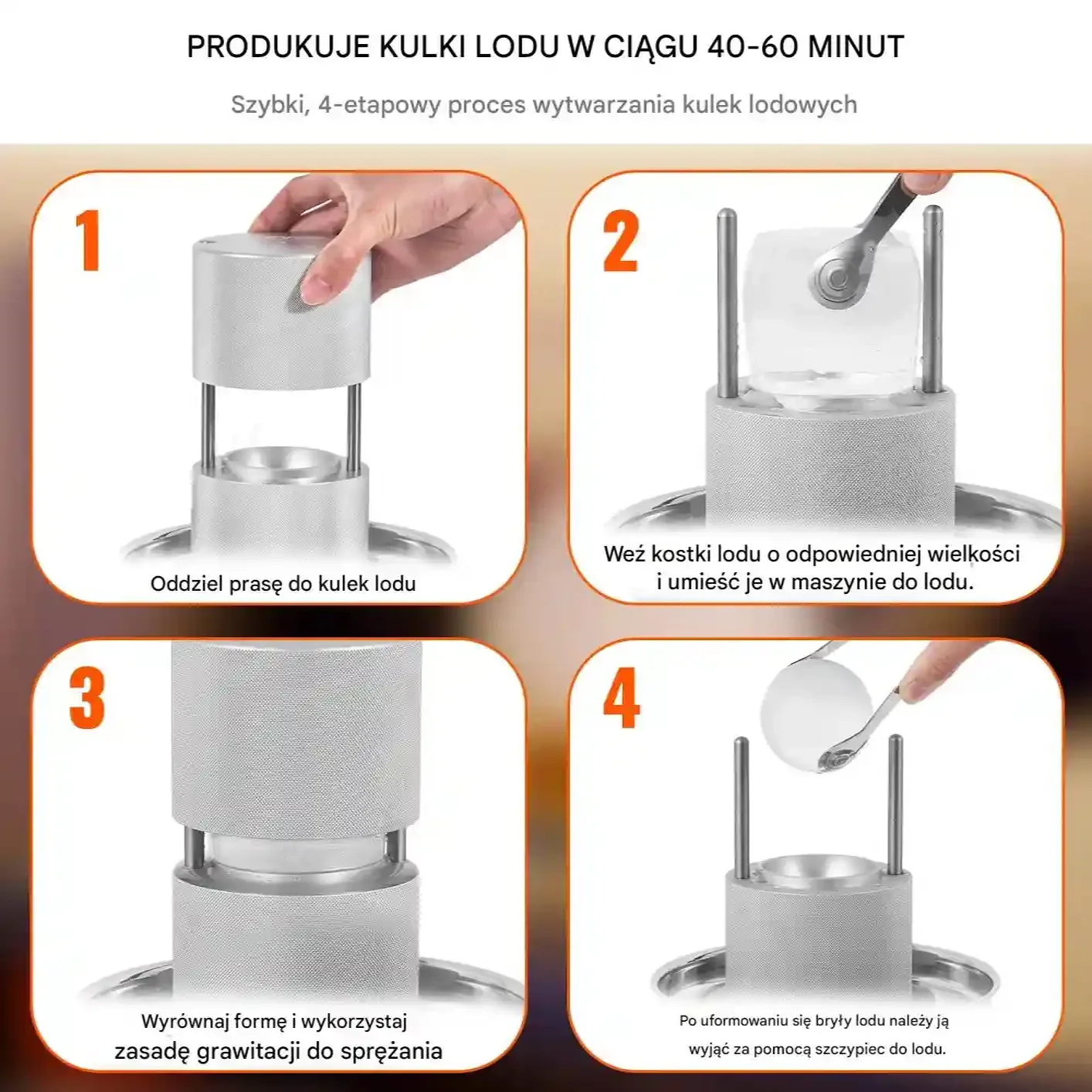 PRODUKUJE KULKI LODU W CIĄGU 40-60 MINUT

Szybki, 4-etapowy proces wytwarzania kulek lodowych

1

Oddziel prasę do kulek lodu

2

Weź kostki lodu o odpowiedniej wielkości i umieść je w maszynie do lodu.

3

Wyrównaj formę i wykorzystaj zasadę grawitacji do sprężania

4

Po uformowaniu się bryły lodu należy ją wyjąć za pomocą szczypiec do lodu.