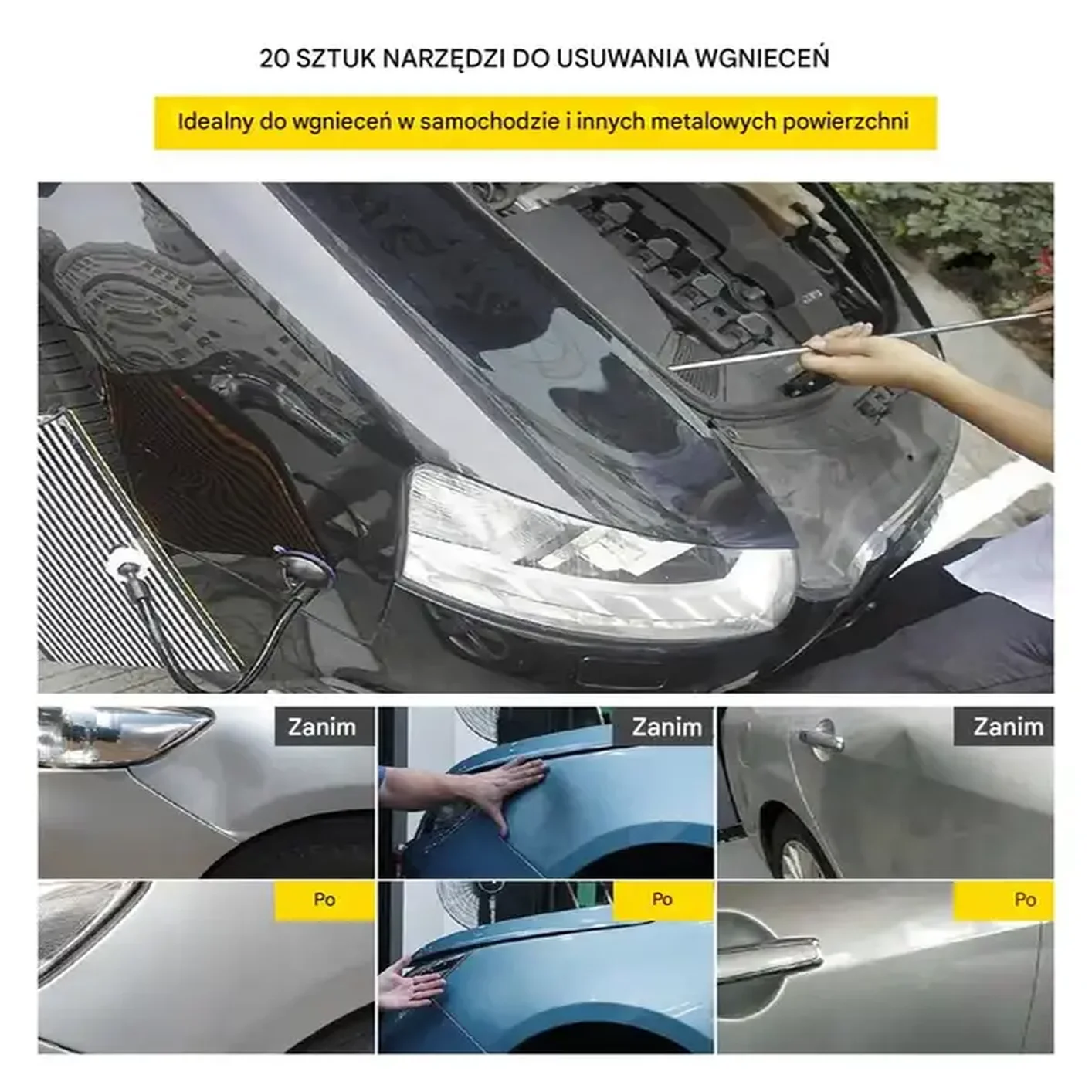 20 SZTUK NARZĘDZI DO USUWANIA WGNIECEŃ

Idealny do wgnieceń w samochodzie i innych metalowych powierzchni

Zanim

Zanim

Zanim

Po

Po

Po