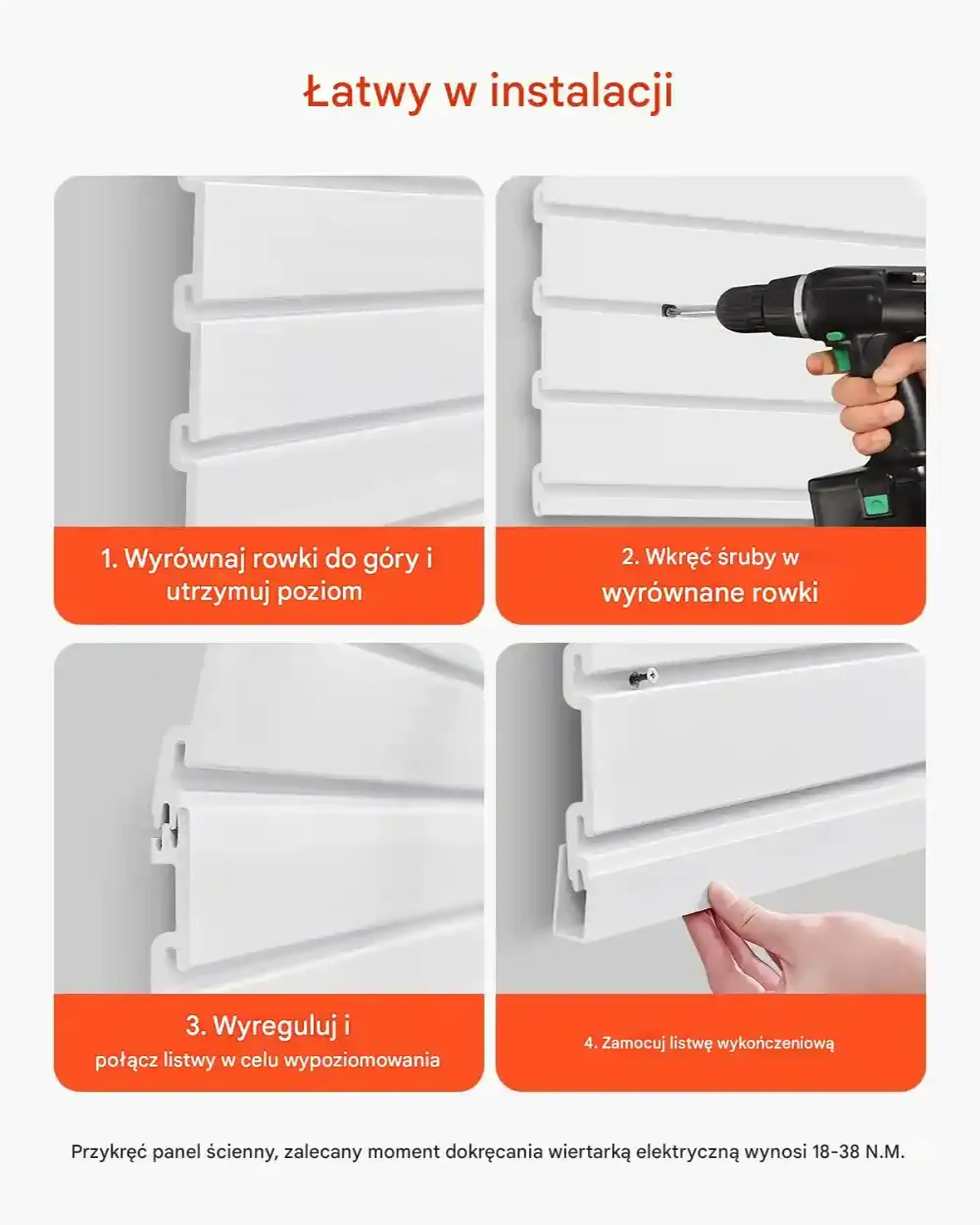 Łatwy w instalacji

1. Wyrównaj rowki do góry i utrzymuj poziom

2. Wkręć śruby w wyrównane rowki

3. Wyreguluj i połącz listwy w celu wypoziomowania

4. Zamocuj listwę wykończeniową

Przykręć panel ścienny, zalecany moment dokręcania wiertarką elektryczną wynosi 18-38 N.M.