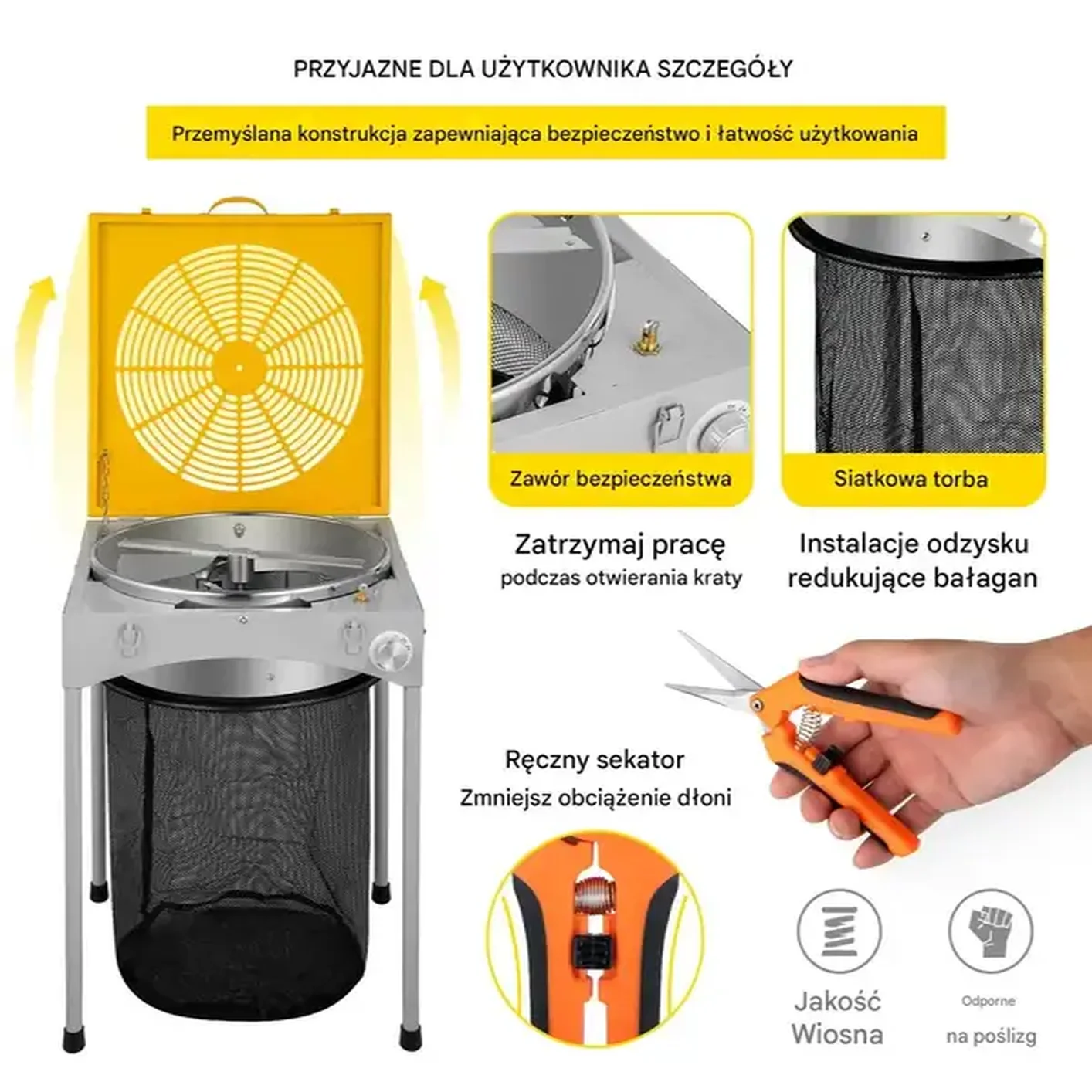 PRZYJAZNE DLA UŻYTKOWNIKA SZCZEGÓŁY

Przemyślana konstrukcja zapewniająca bezpieczeństwo i łatwość użytkowania

Zawór bezpieczeństwa

Siatkowa torba

Zatrzymaj pracę
podczas otwierania kraty

Instalacje odzysku
redukujące bałagan

Ręczny sekator
Zmniejsz obciążenie dłoni

Jakość
Wiosna

Odporne
na poślizg