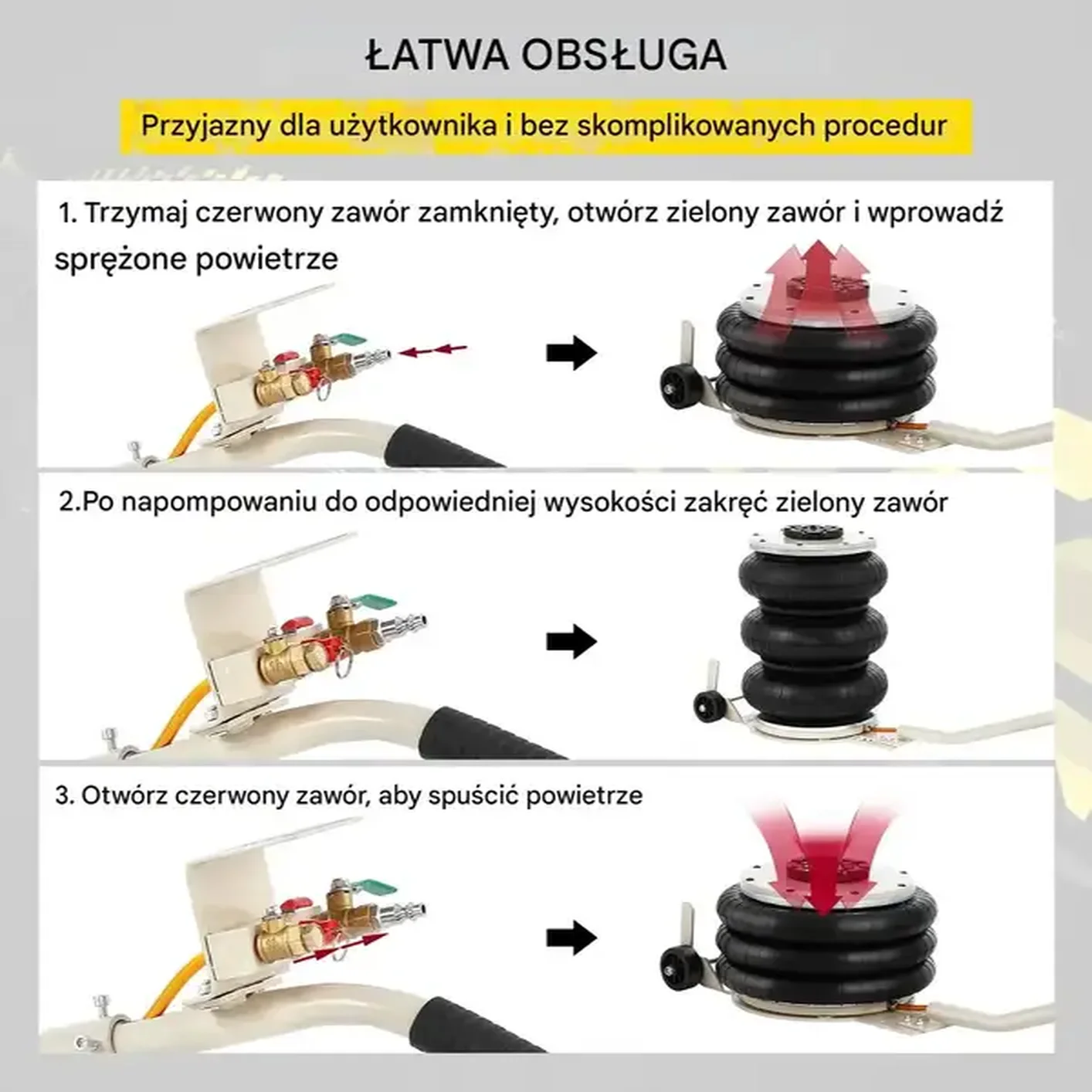 ŁATWA OBSŁUGA

Przyjazny dla użytkownika i bez skomplikowanych procedur

1. Trzymaj czerwony zawór zamknięty, otwórz zielony zawór i wprowadź sprężone powietrze

2.Po napompowaniu do odpowiedniej wysokości zakręć zielony zawór

3. Otwórz czerwony zawór, aby spuścić powietrze