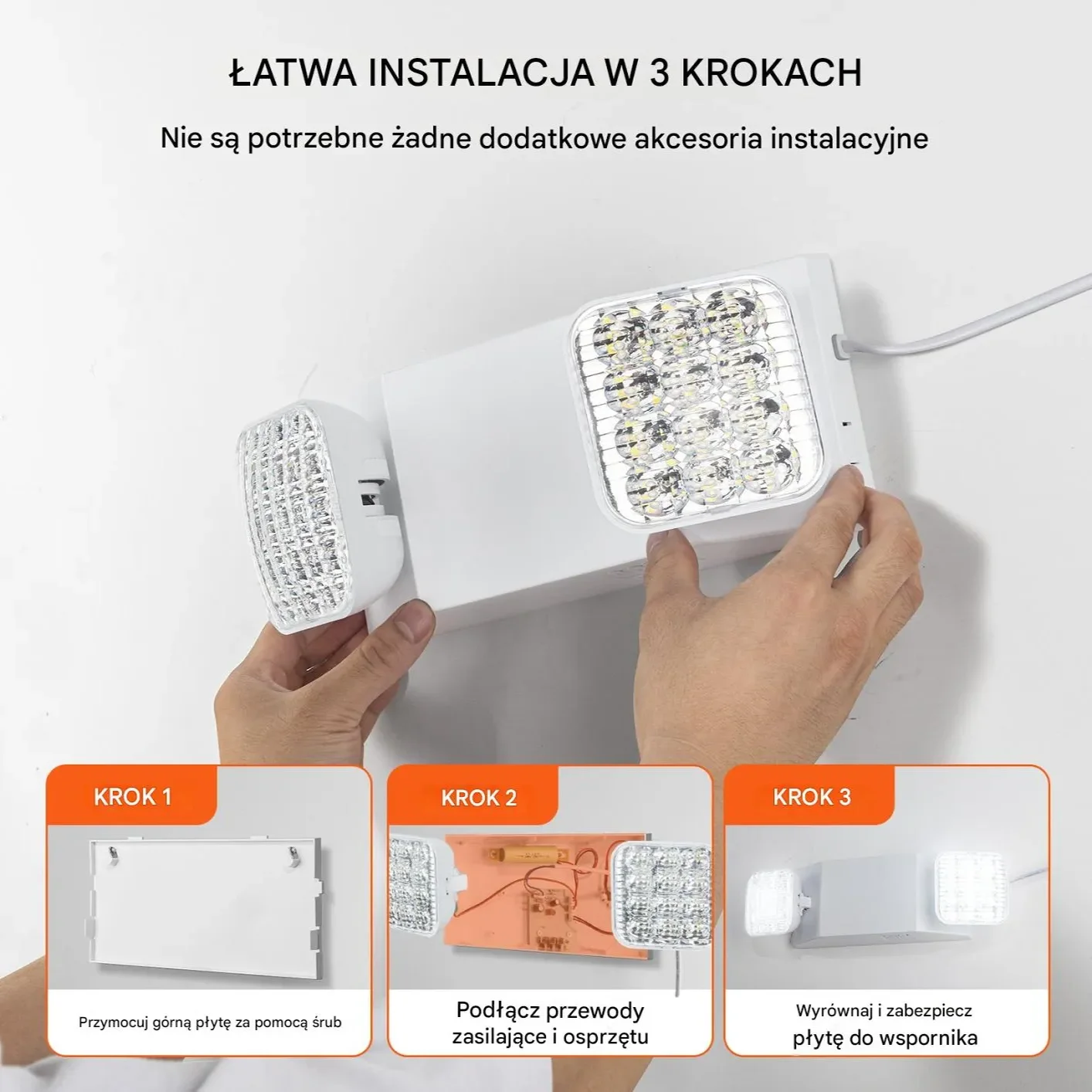 ŁATWA INSTALACJA W 3 KROKACH

Nie są potrzebne żadne dodatkowe akcesoria instalacyjne

KROK 1

Przymocuj górną płytę za pomocą śrub

KROK 2

Podłącz przewody zasilające i osprzętu

KROK 3

Wyrównaj i zabezpiecz płytę do wspornika