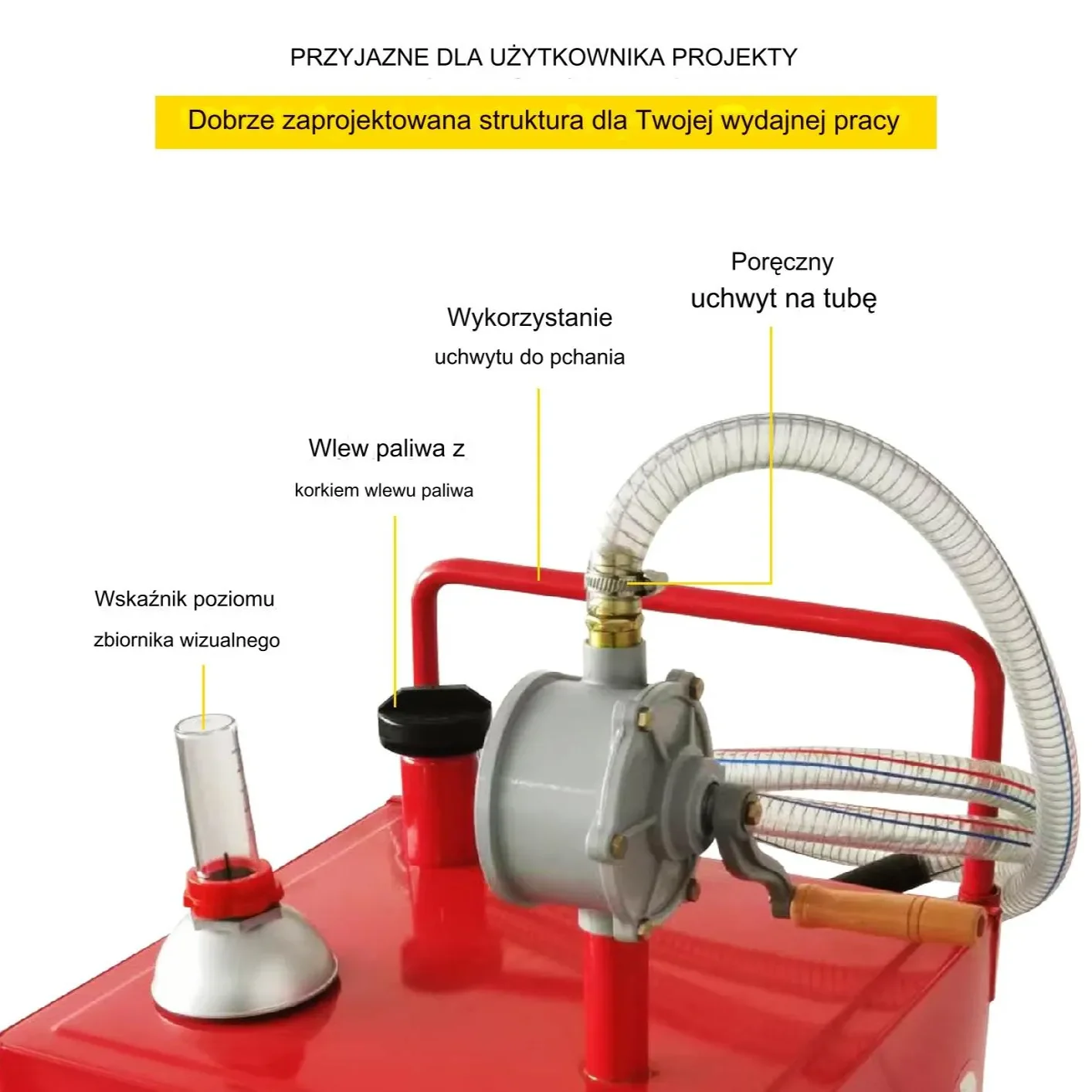 PRZYJAZNE DLA UŻYTKOWNIKA PROJEKTY

Dobrze zaprojektowana struktura dla Twojej wydajnej pracy

Poręczny uchwyt na tubę

Wykorzystanie uchwytu do pchania

Wlew paliwa z korkiem wlewu paliwa

Wskaźnik poziomu zbiornika wizualnego