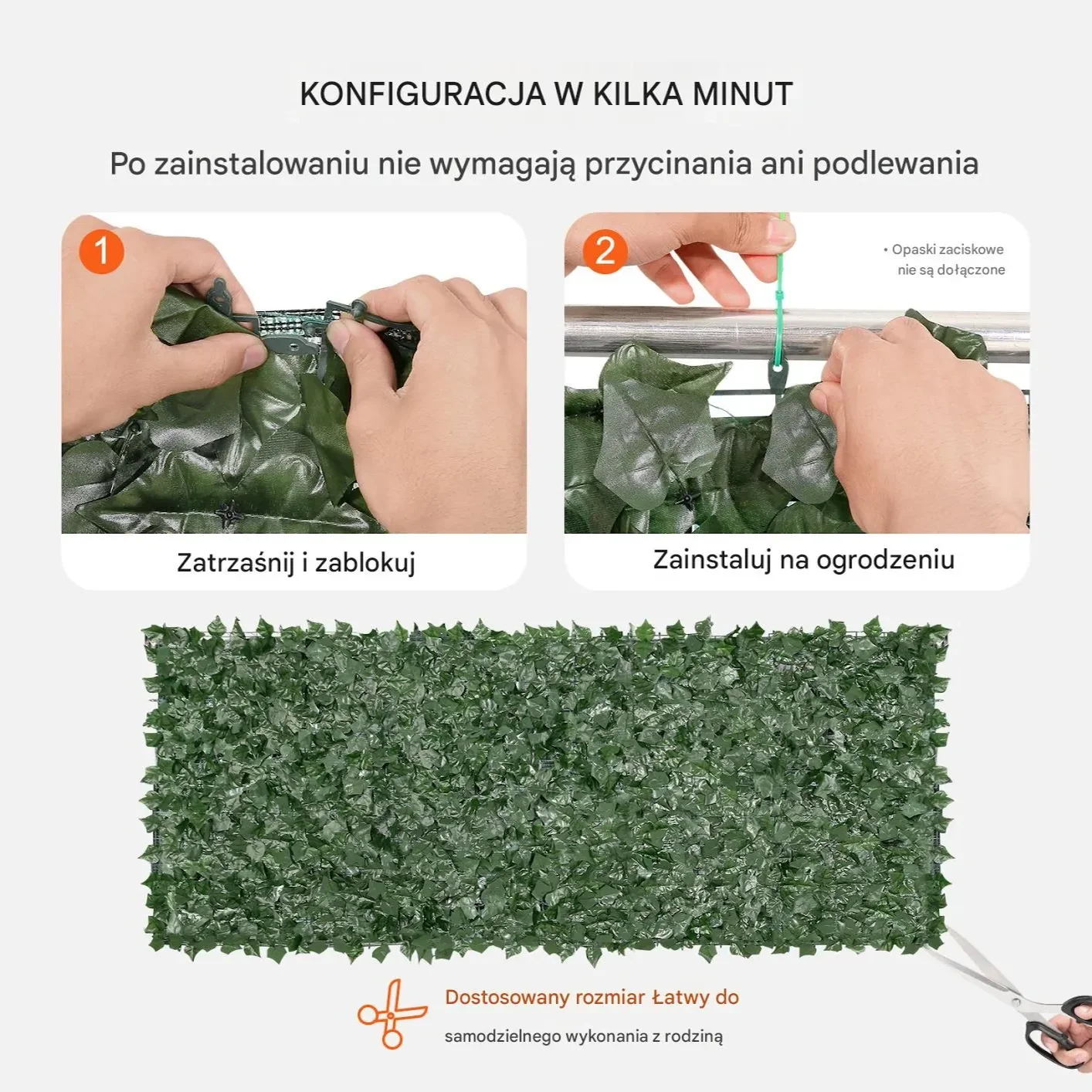 KONFIGURACJA W KILKA MINUT

Po zainstalowaniu nie wymagają przycinania ani podlewania

1

Zatrzaśnij i zablokuj

2

• Opaski zaciskowe nie są dołączone

Zainstaluj na ogrodzeniu

Dostosowany rozmiar Łatwy do

samodzielnego wykonania z rodziną