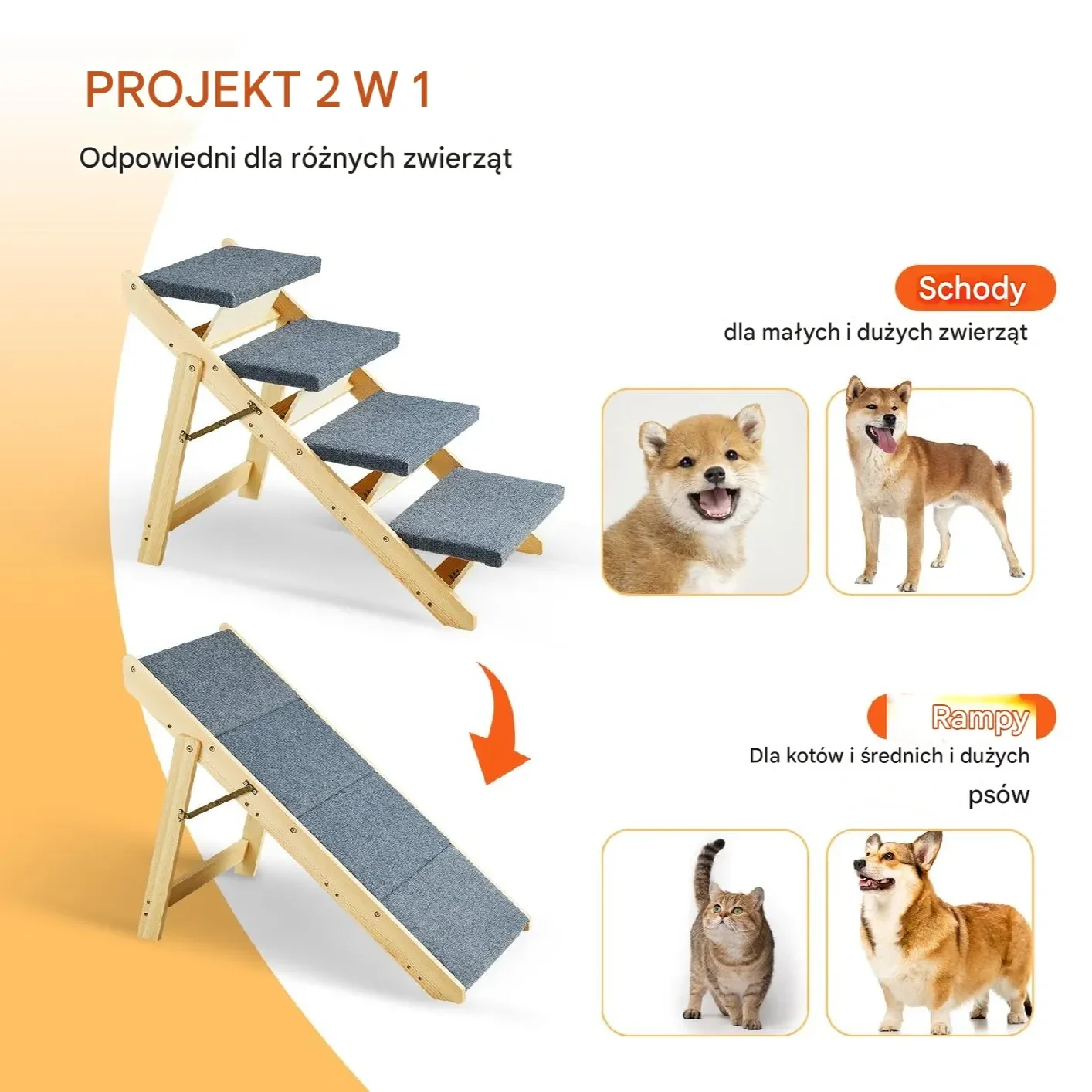 PROJEKT 2 W 1

Odpowiedni dla różnych zwierząt

Schody

dla małych i dużych zwierząt

Rampy

Dla kotów i średnich i dużych psów