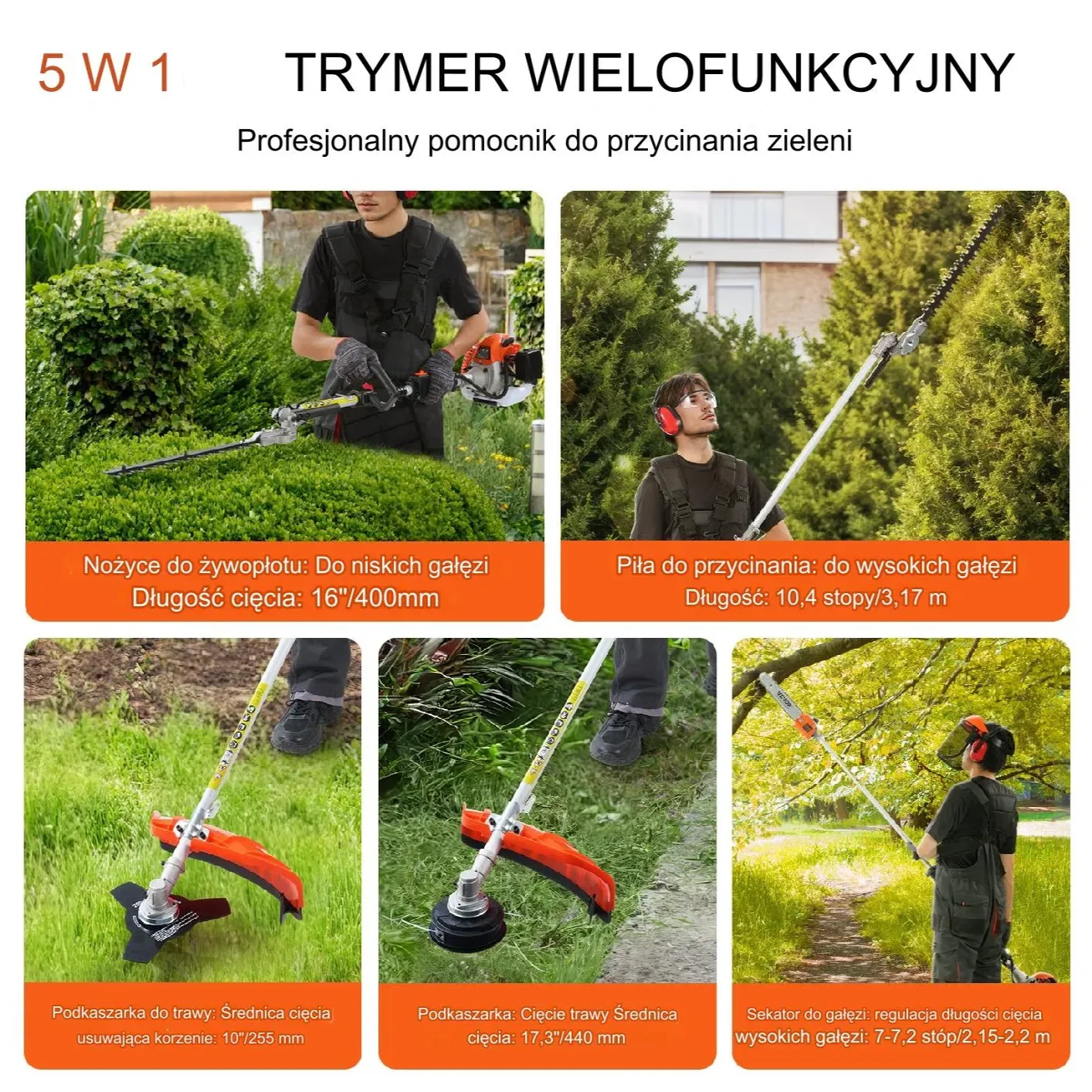 5 W 1 TRYMER WIELOFUNKCYJNY

Profesjonalny pomocnik do przycinania zieleni

Nożyce do żywopłotu: Do niskich gałęzi
Długość cięcia: 16"/400mm

Piła do przycinania: do wysokich gałęzi
Długość: 10,4 stopy/3,17 m

Podkaszarka do trawy: Średnica cięcia usuwająca korzenie: 10"/255 mm

Podkaszarka: Cięcie trawy Średnica cięcia: 17,3"/440 mm

Sekator do gałęzi: regulacja długości cięcia wysokich gałęzi: 7-7,2 stóp/2,15-2,2 m