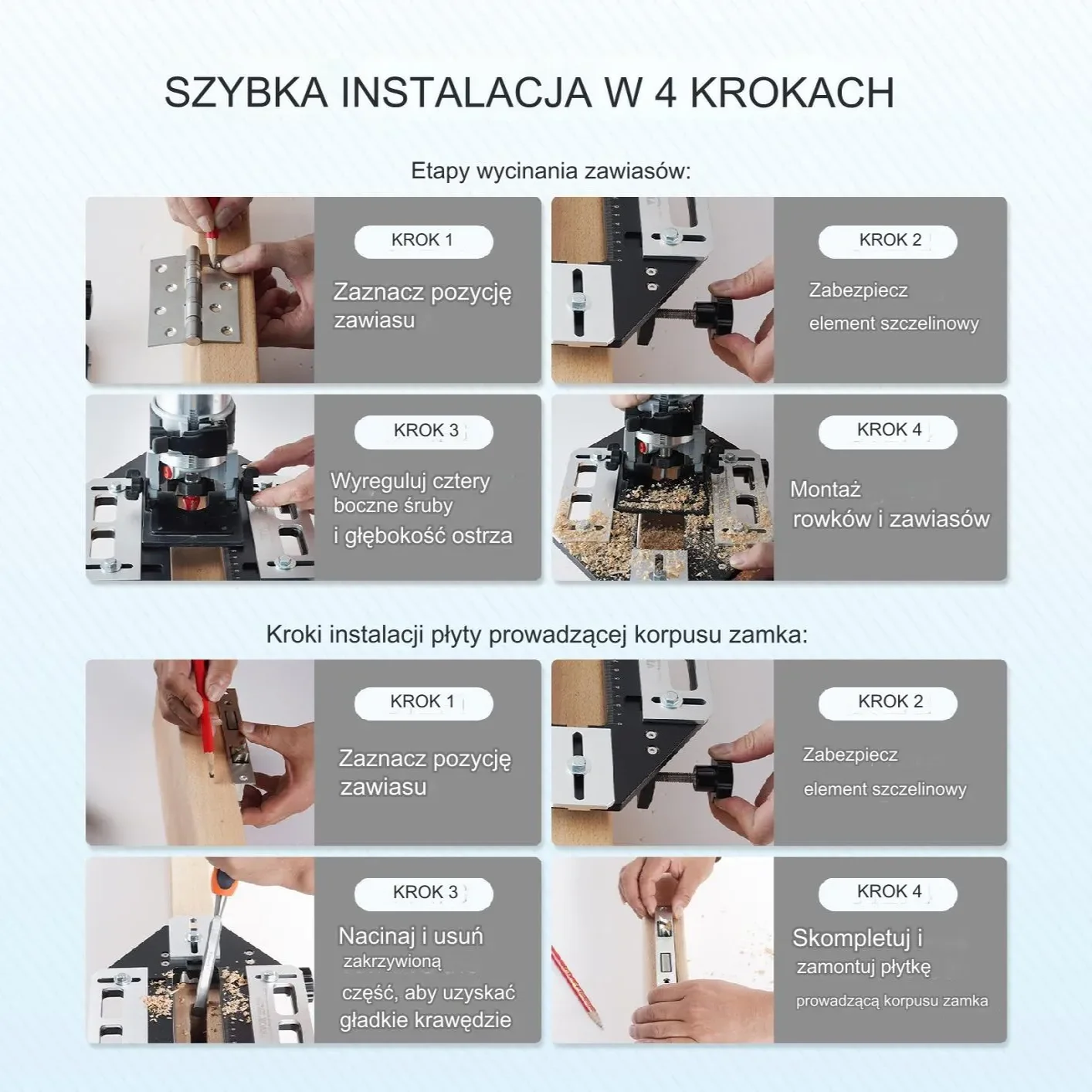 SZYBKA INSTALACJA W 4 KROKACH

Etapy wycinania zawiasów:

KROK 1

Zaznacz pozycję zawiasu

KROK 2

Zabezpiecz element szczelinowy

KROK 3

Wyreguluj cztery boczne śruby i głębokość ostrza

KROK 4

Montaż rowków i zawiasów

Kroki instalacji płyty prowadzącej korpusu zamka:

KROK 1

Zaznacz pozycję zawiasu

KROK 2

Zabezpiecz element szczelinowy

KROK 3

Nacinaj i usuń zakrzywioną część, aby uzyskać gładkie krawędzie

KROK 4

Skompletuj i zamontuj płytkę prowadzącą korpusu zamka