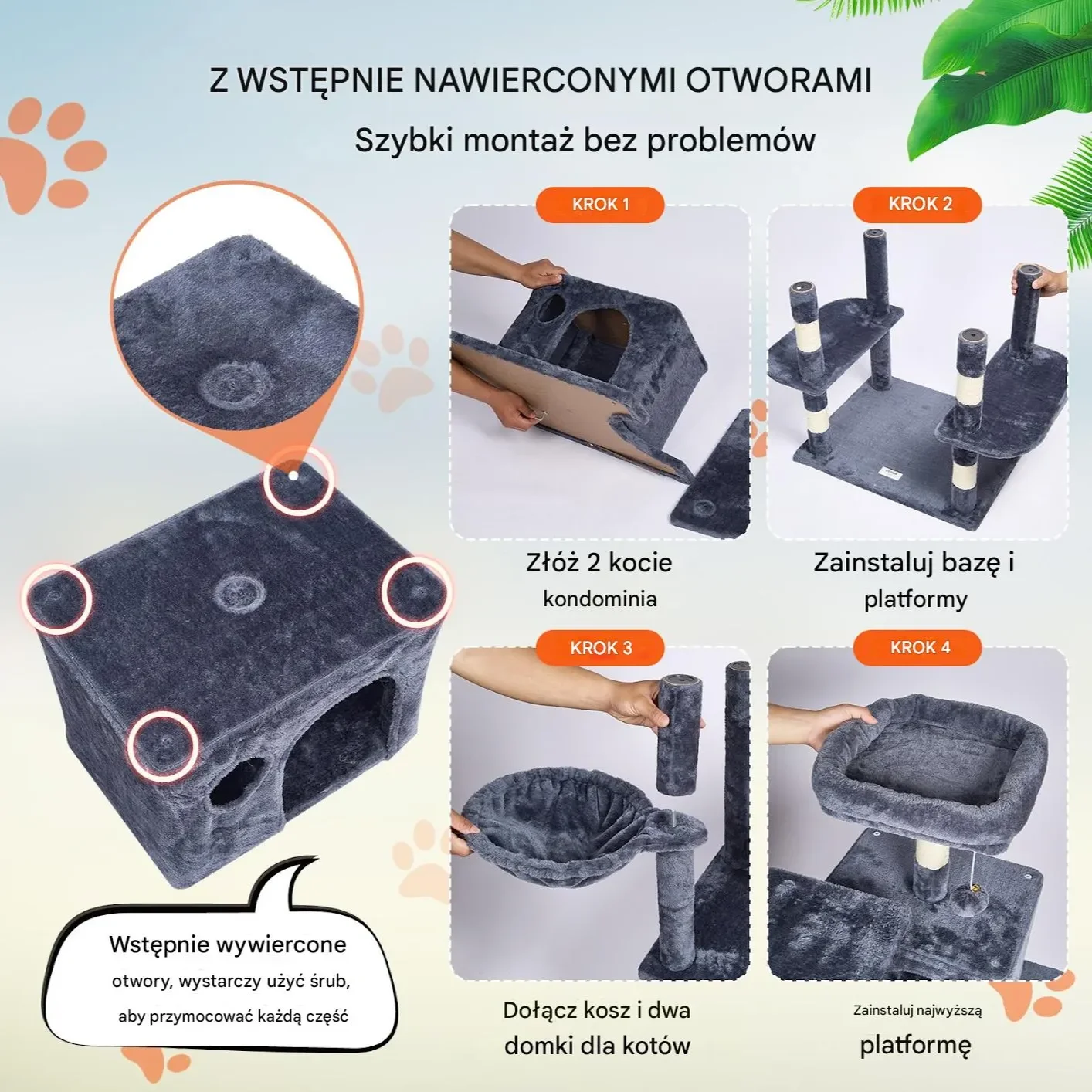 Z WSTĘPNIE NAWIERCONYMI OTWORAMI

Szybki montaż bez problemów

KROK 1

Złóż 2 kocie kondominia

KROK 2

Zainstaluj bazę i platformy

KROK 3

Dołącz kosz i dwa domki dla kotów

KROK 4

Zainstaluj najwyższą platformę

Wstępnie wywiercone otwory, wystarczy użyć śrub, aby przymocować każdą część