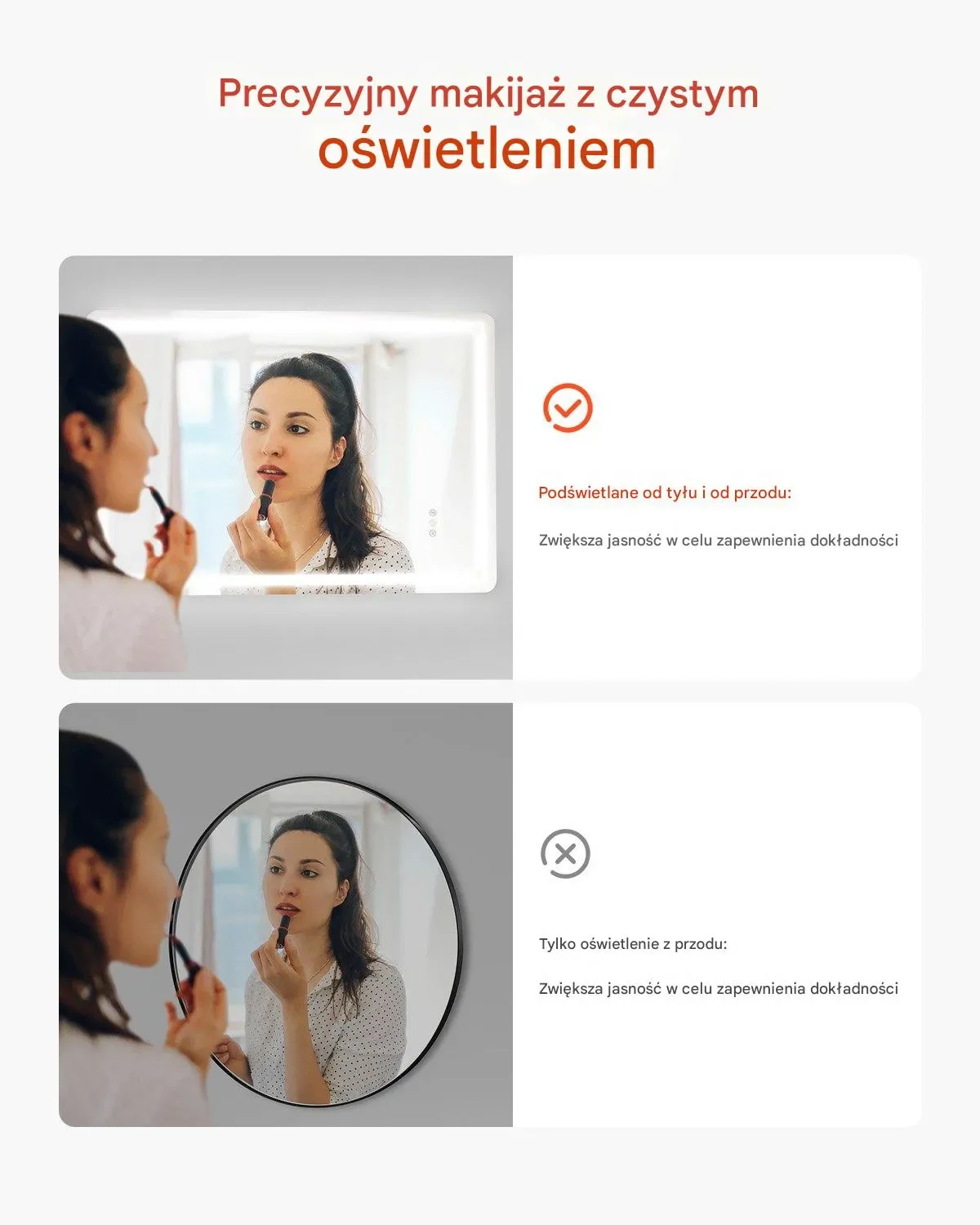 Precyzyjny makijaż z czystym oświetleniem

Podświetlane od tyłu i od przodu:

Zwiększa jasność w celu zapewnienia dokładności

Tylko oświetlenie z przodu:

Zwiększa jasność w celu zapewnienia dokładności